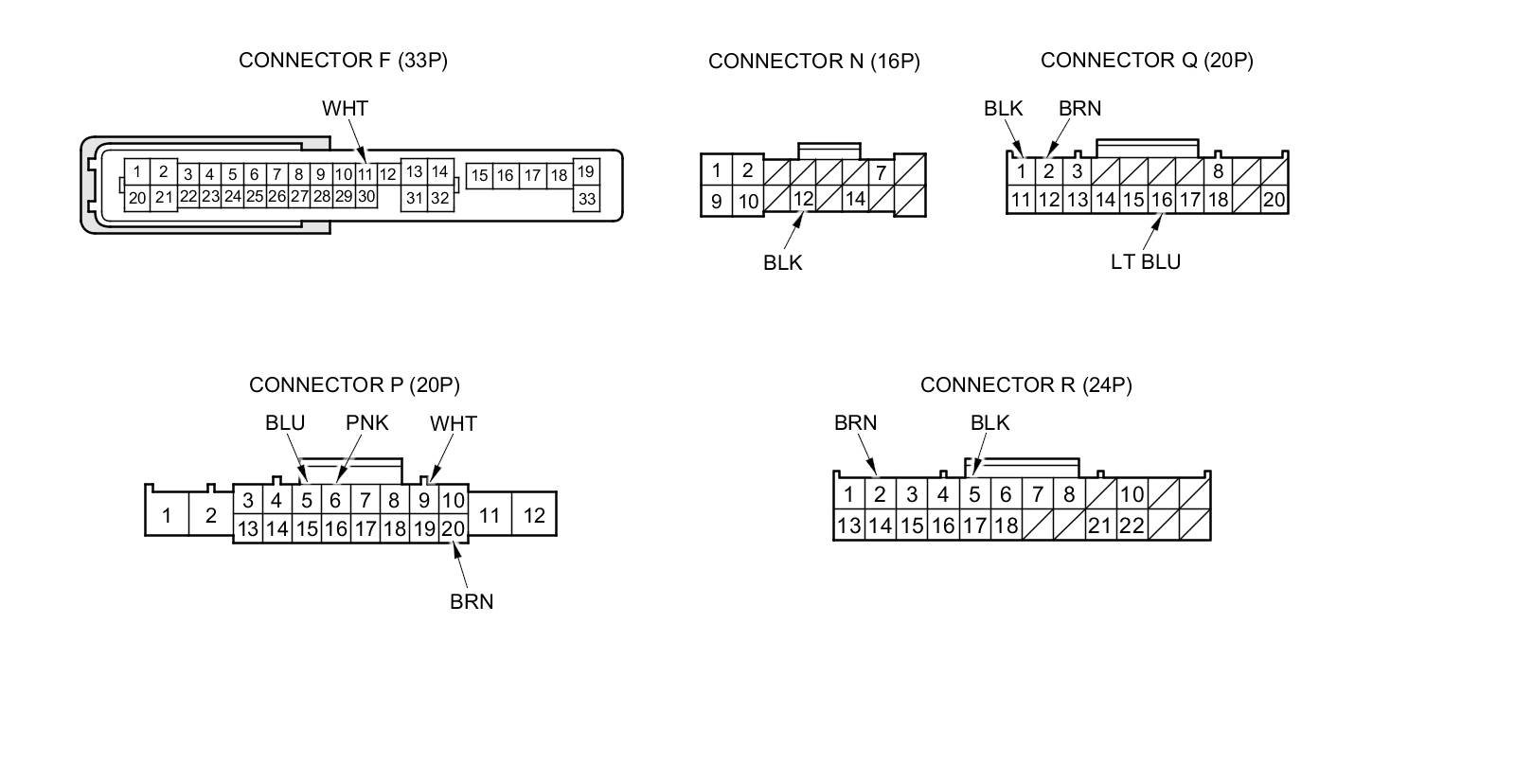 CONNECTOR F (33P)

WHT

1 2 3 4 5 6 7 8 9 10 11 12 13 14 15 16 17 18 19
20 21 22 23 24 25 26 27 28 29 30 31 32 33

CONNECTOR N (16P)

1 2 7
9 10 12 14

BLK

CONNECTOR Q (20P)

BLK BRN

1 2 3 8
11 12 13 14 15 16 17 18 20

LT BLU

CONNECTOR P (20P)

BLU PNK WHT

1 2 3 4 5 6 7 8 9 10 11 12
13 14 15 16 17 18 19 20

BRN

CONNECTOR R (24P)

BRN BLK

1 2 3 4 5 6 7 8 10
13 14 15 16 17 18 21 22