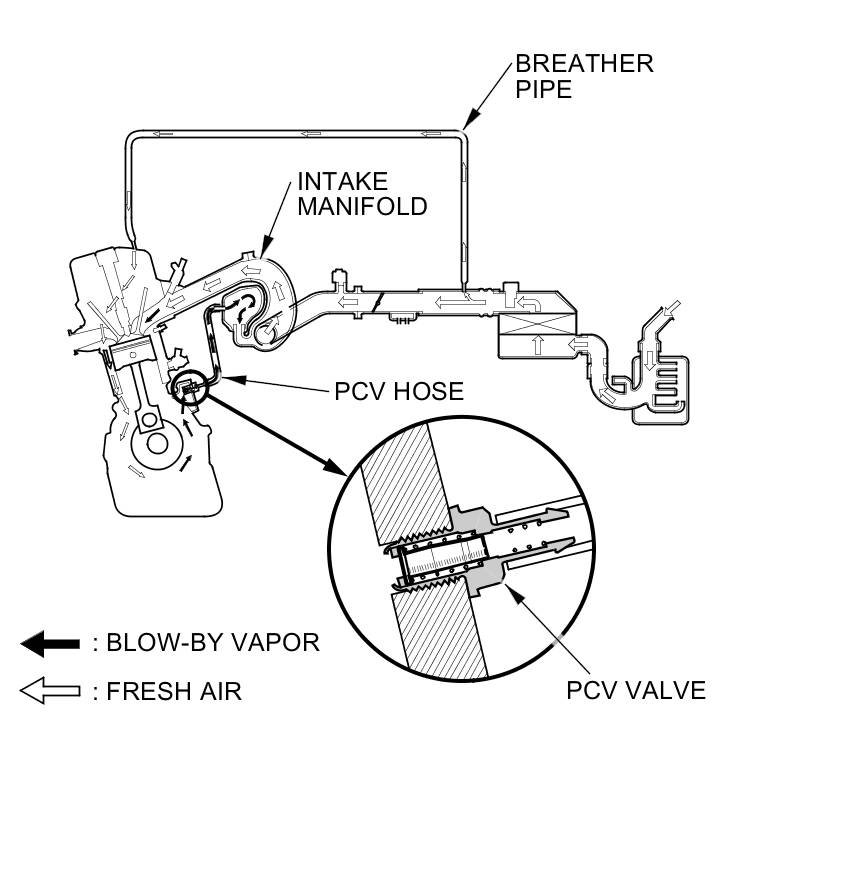 BREATHER PIPE

INTAKE MANIFOLD

PCV HOSE

: BLOW-BY VAPOR

: FRESH AIR

PCV VALVE