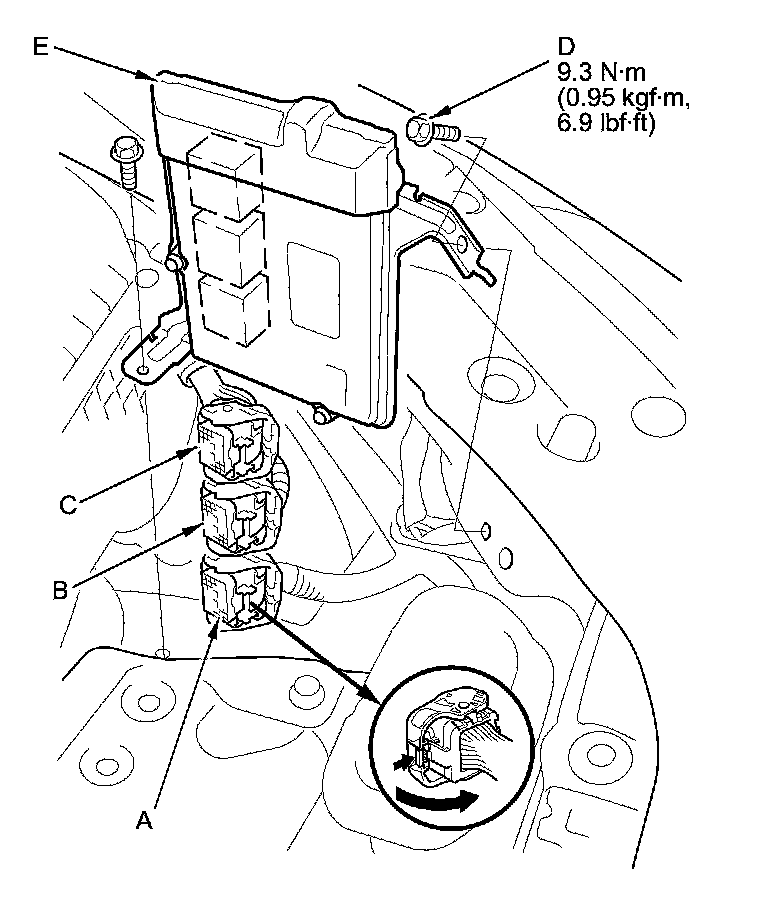 E

D
9.3 N·m
(0.95 kgf·m,
6.9 lbf·ft)

C

B

A