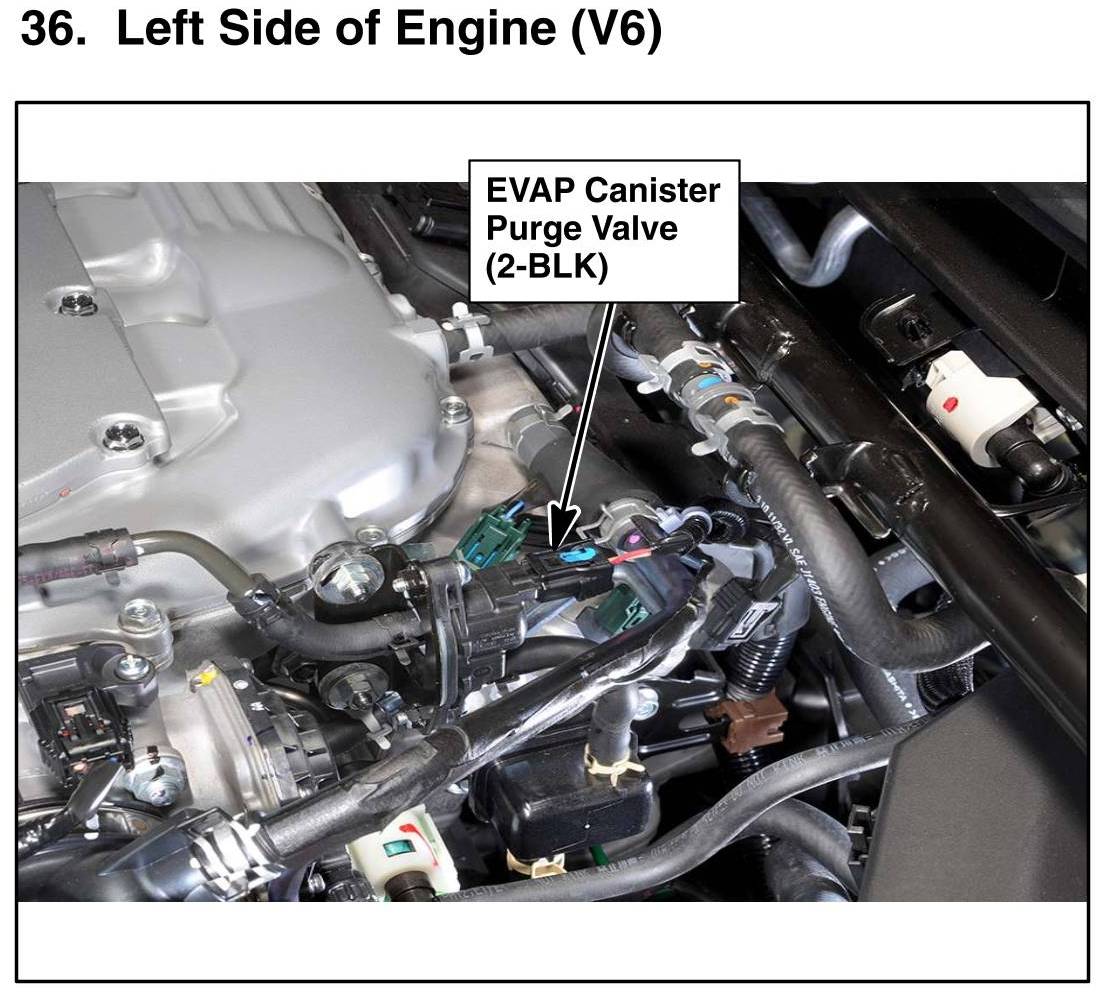 36. Left Side of Engine (V6)

EVAP Canister Purge Valve (2-BLK)