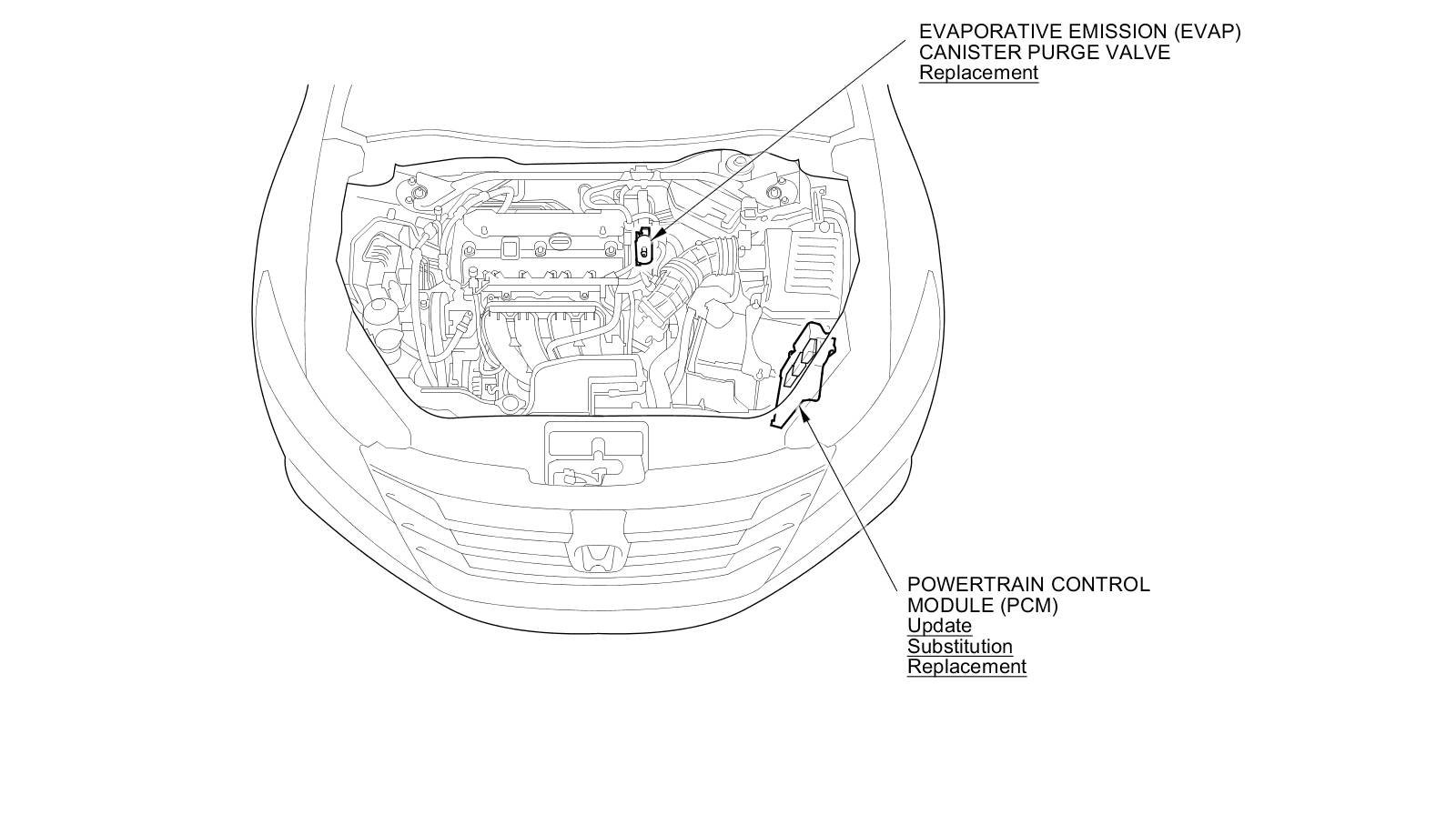 EVAPORATIVE EMISSION (EVAP)
CANISTER PURGE VALVE
Replacement

POWERTRAIN CONTROL
MODULE (PCM)
Update
Substitution
Replacement