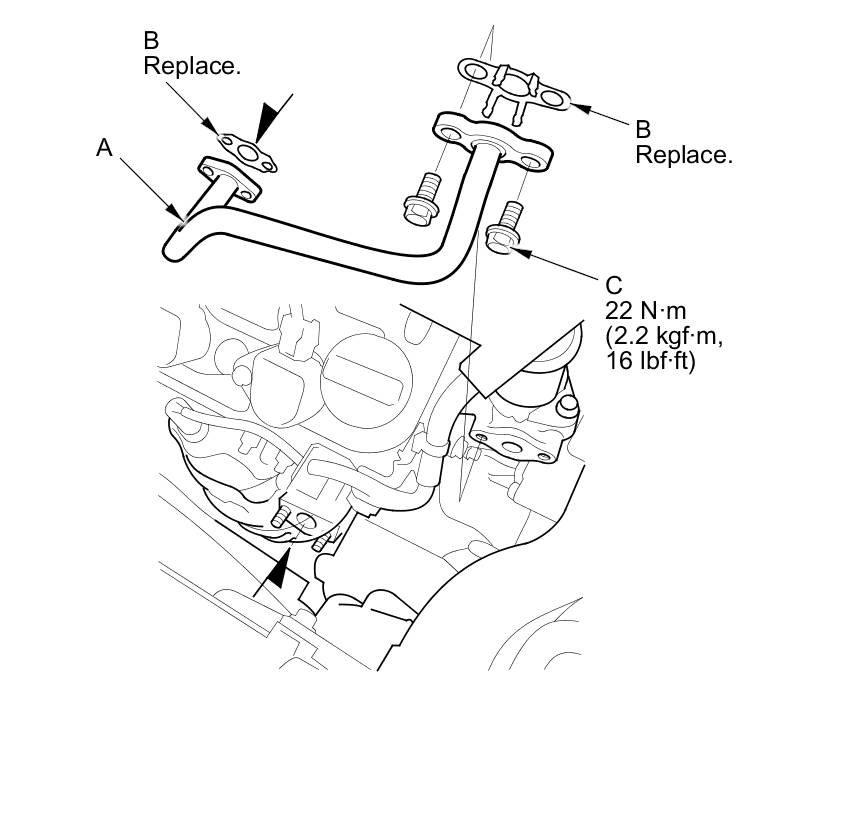 B
Replace.

A

B
Replace.

C
22 N·m
(2.2 kgf·m,
16 lbf·ft)