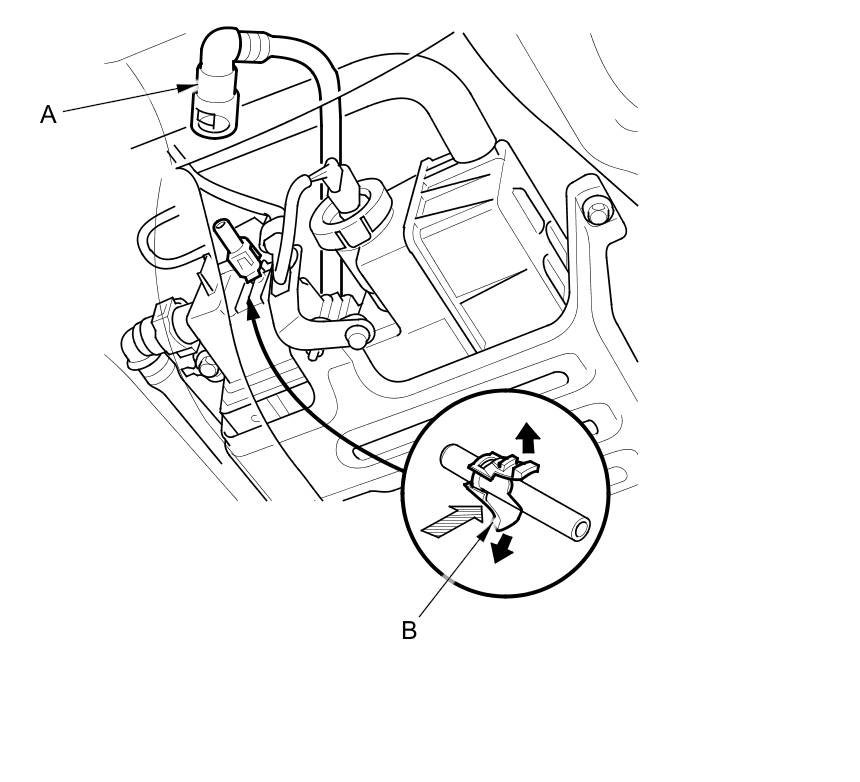 A

B