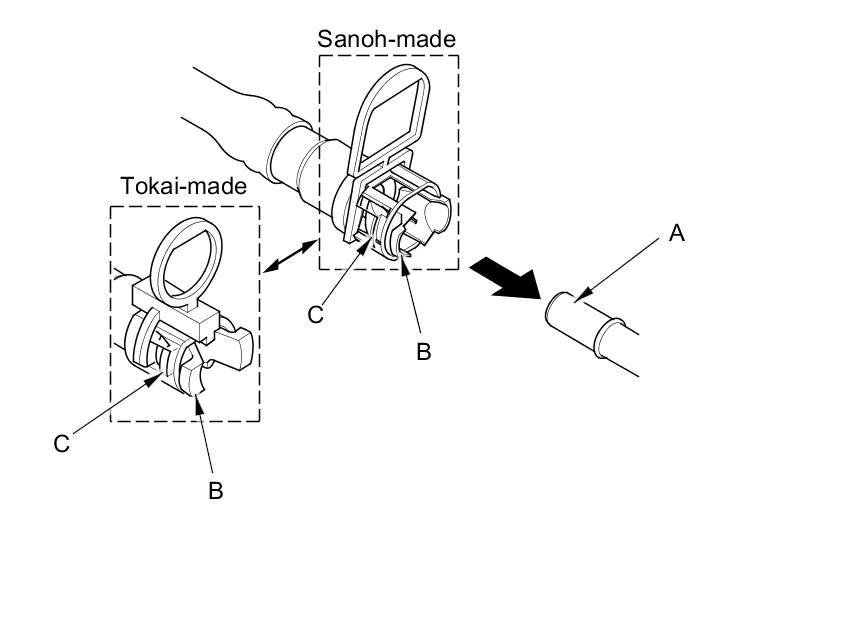 Sanoh-made

Tokai-made

A

C

B

C

B