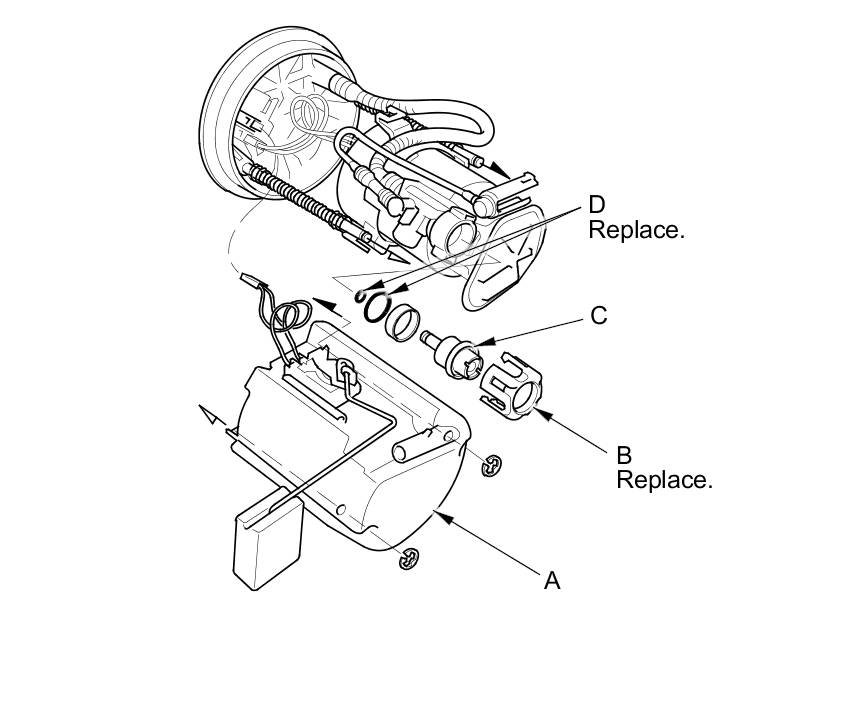 D
Replace.

C

B
Replace.

A