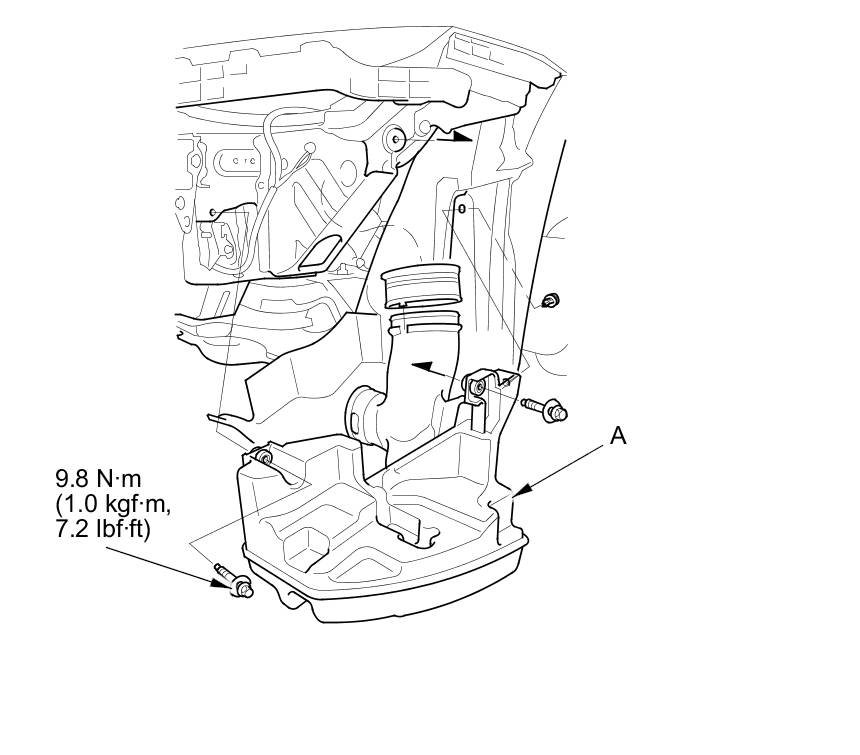 A

9.8 N·m
(1.0 kgf·m,
7.2 lbf·ft)