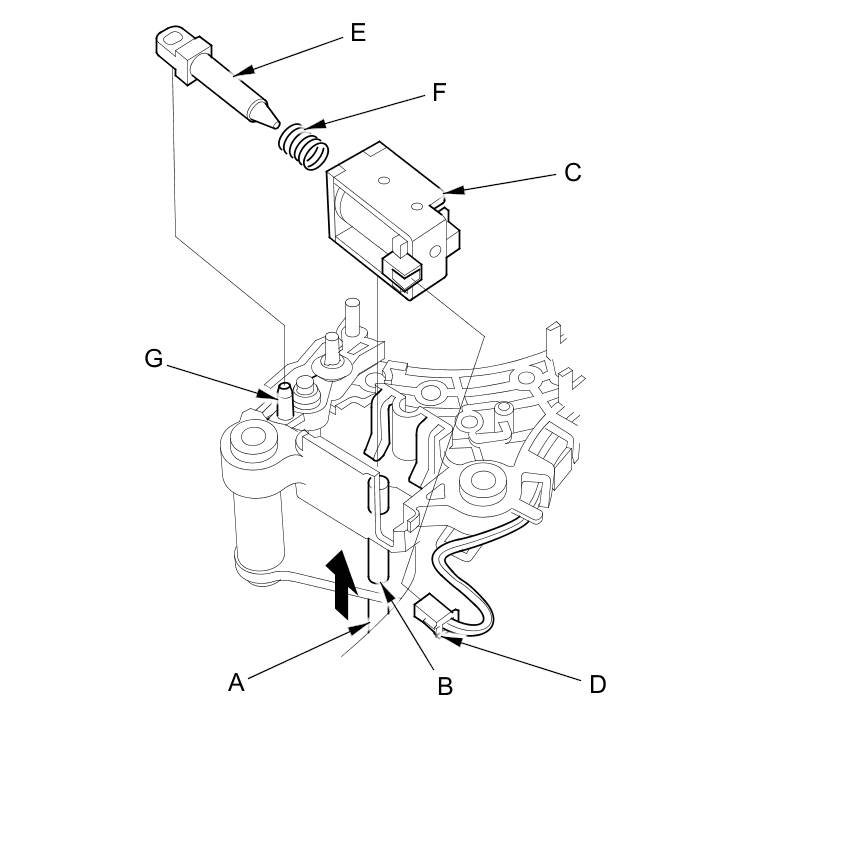 E
F
C
G
A
B
D