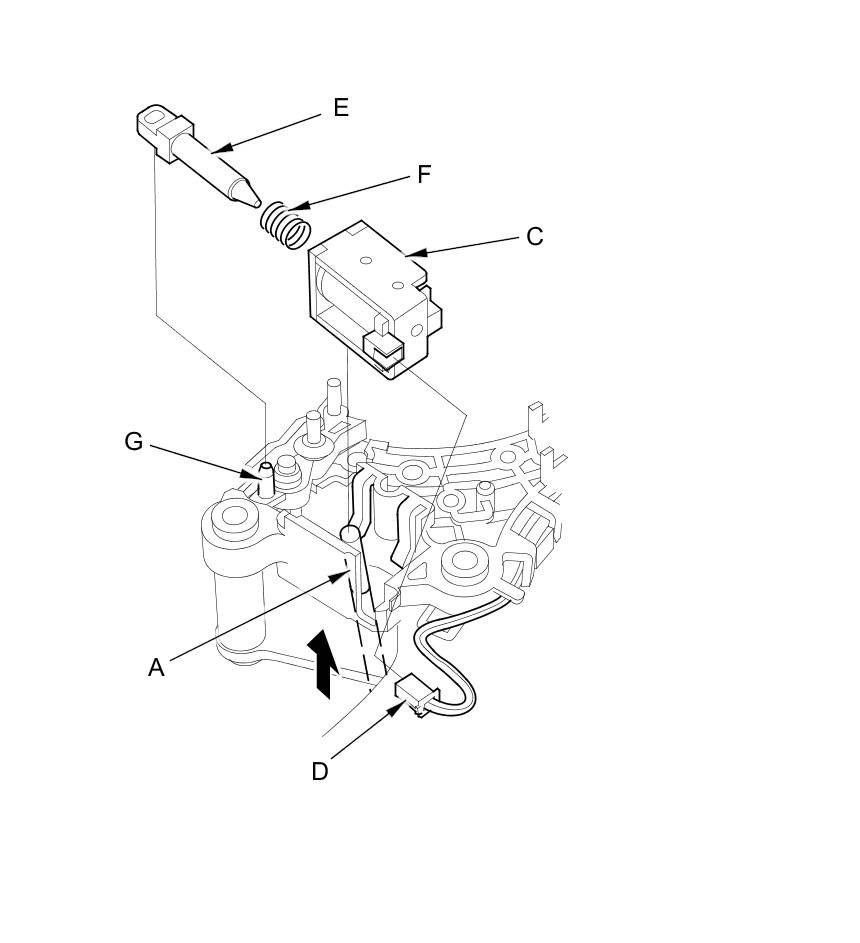 E
F
C
G
A
D