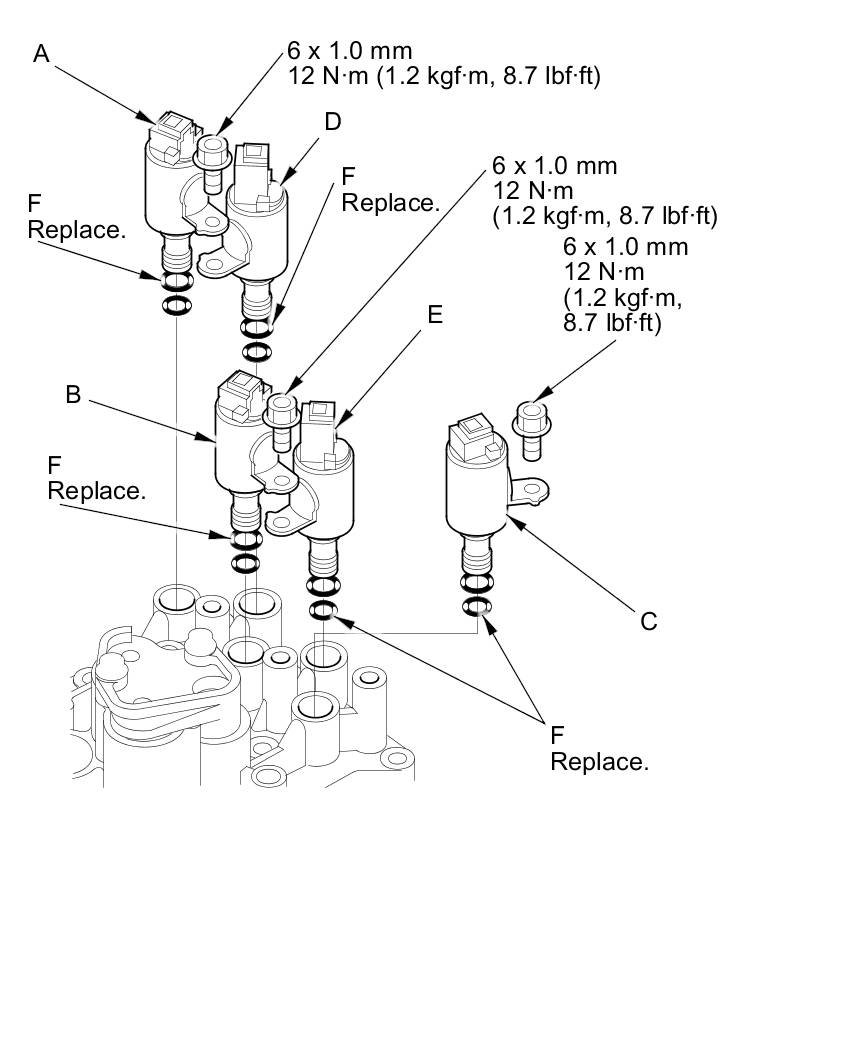 A

6 x 1.0 mm
12 N·m (1.2 kgf·m, 8.7 lbf·ft)

D

F
Replace.

F
Replace.

6 x 1.0 mm
12 N·m
(1.2 kgf·m, 8.7 lbf·ft)

6 x 1.0 mm
12 N·m
(1.2 kgf·m,
8.7 lbf·ft)

E

B

F
Replace.

C

F
Replace.