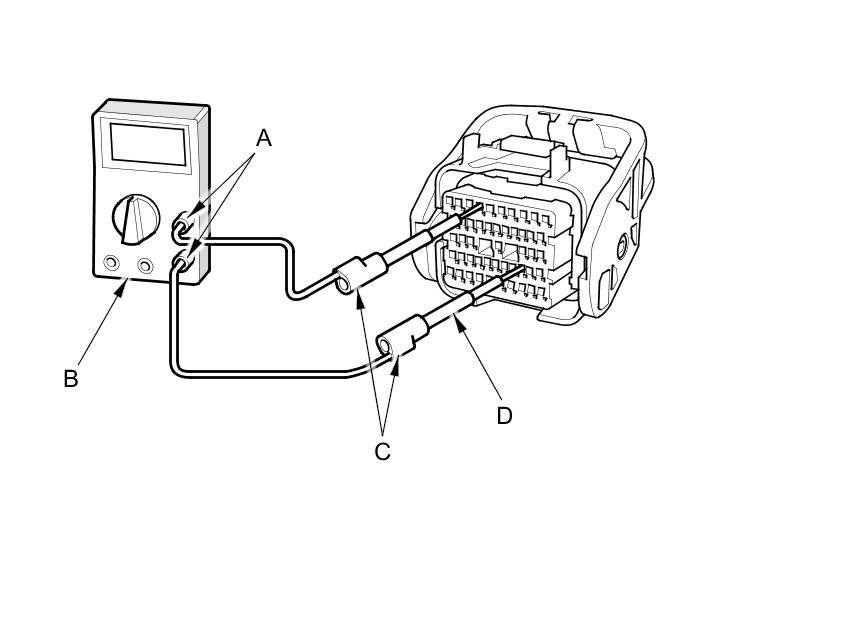 A
B
C
D