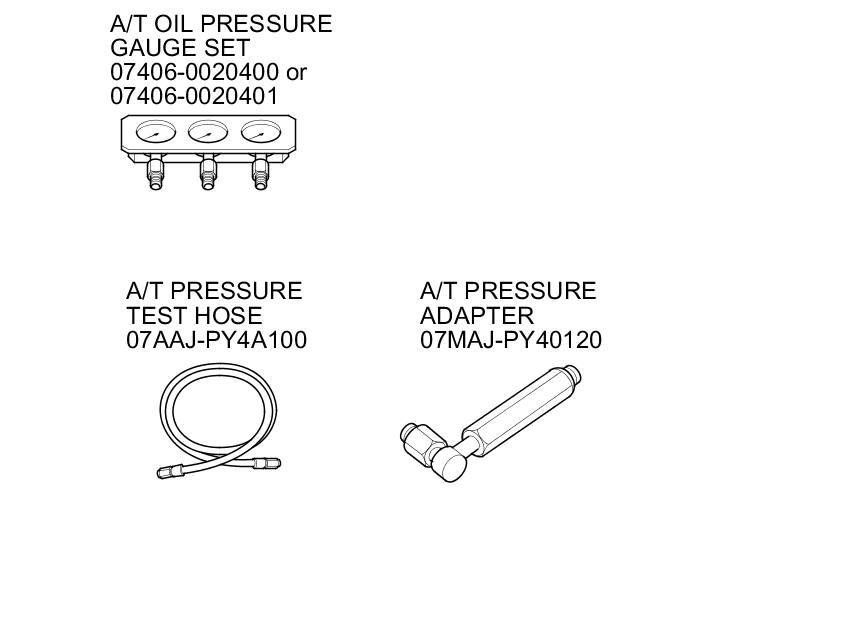 A/T OIL PRESSURE
GAUGE SET
07406-0020400 or
07406-0020401

A/T PRESSURE
TEST HOSE
07AAJ-PY4A100

A/T PRESSURE
ADAPTER
07MAJ-PY40120