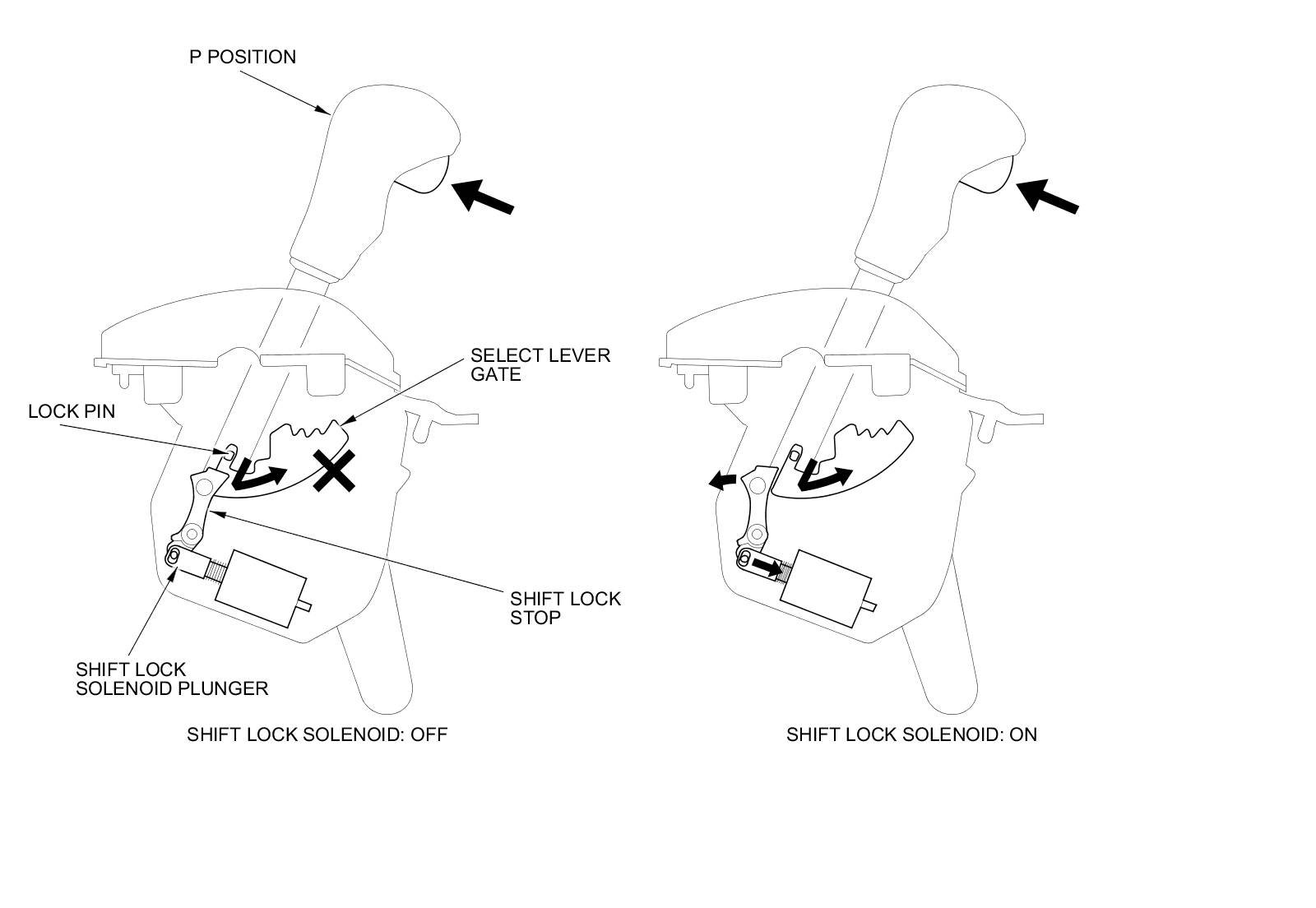 P POSITION

SELECT LEVER GATE

LOCK PIN

SHIFT LOCK STOP

SHIFT LOCK SOLENOID PLUNGER

SHIFT LOCK SOLENOID: OFF

SHIFT LOCK SOLENOID: ON