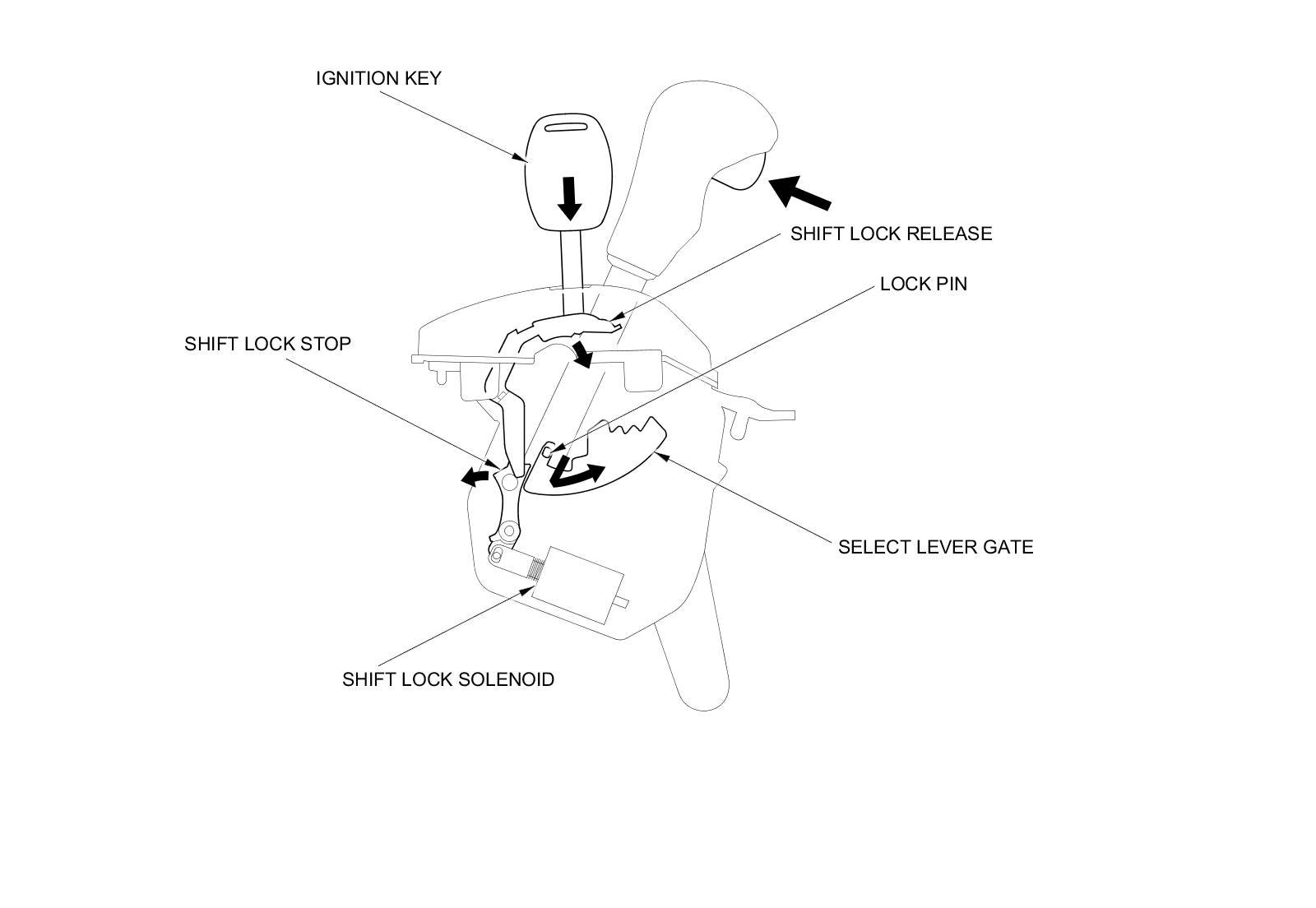 IGNITION KEY

SHIFT LOCK RELEASE

LOCK PIN

SHIFT LOCK STOP

SELECT LEVER GATE

SHIFT LOCK SOLENOID