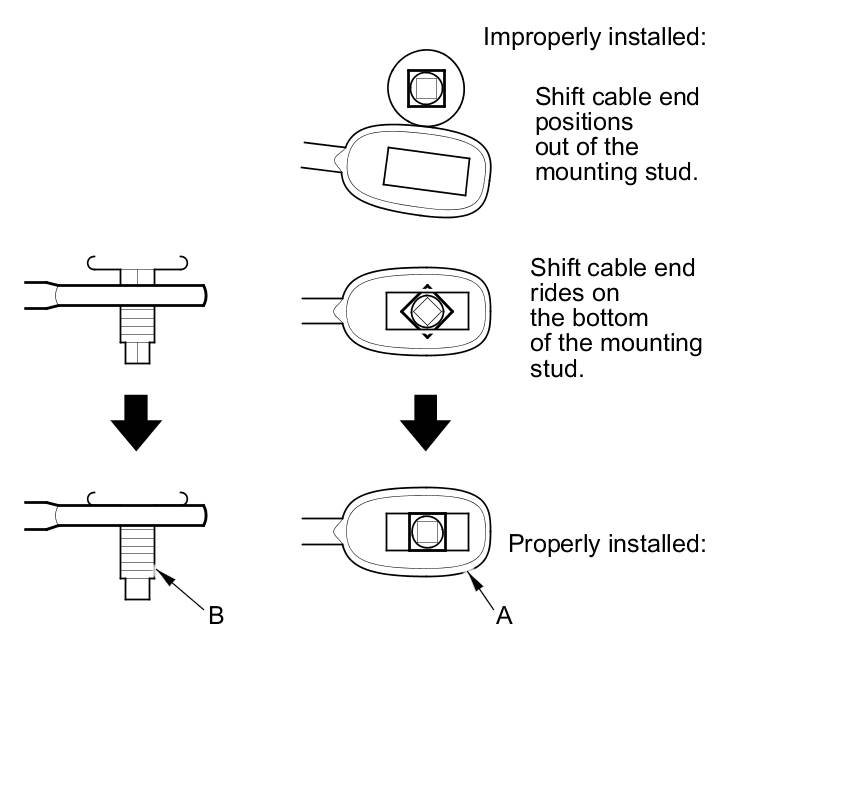 Improperly installed:

Shift cable end positions out of the mounting stud.

Shift cable end rides on the bottom of the mounting stud.

Properly installed:

B

A