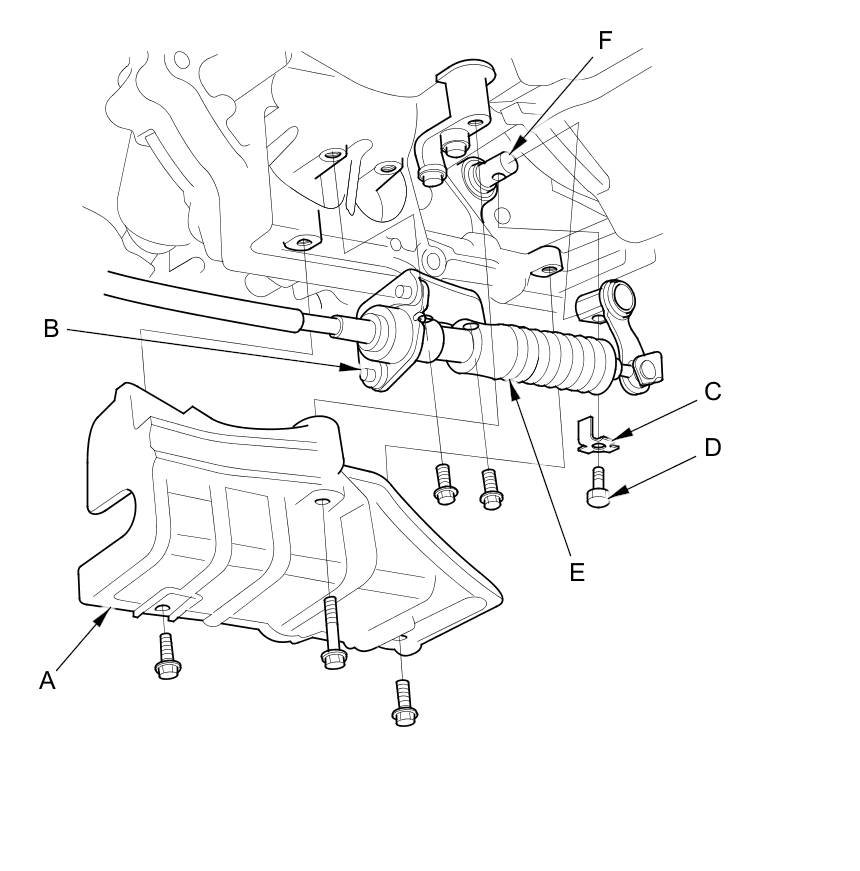 F
B
C
D
E
A