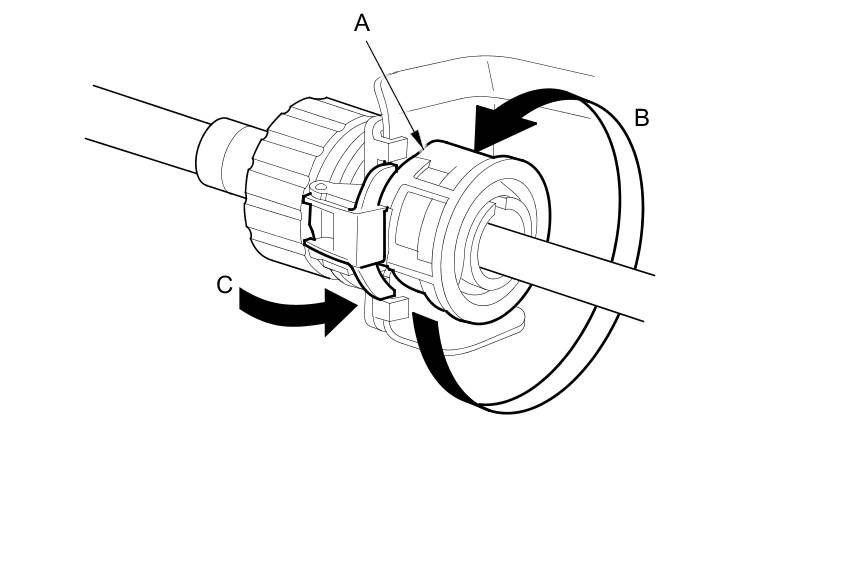 A
B
C