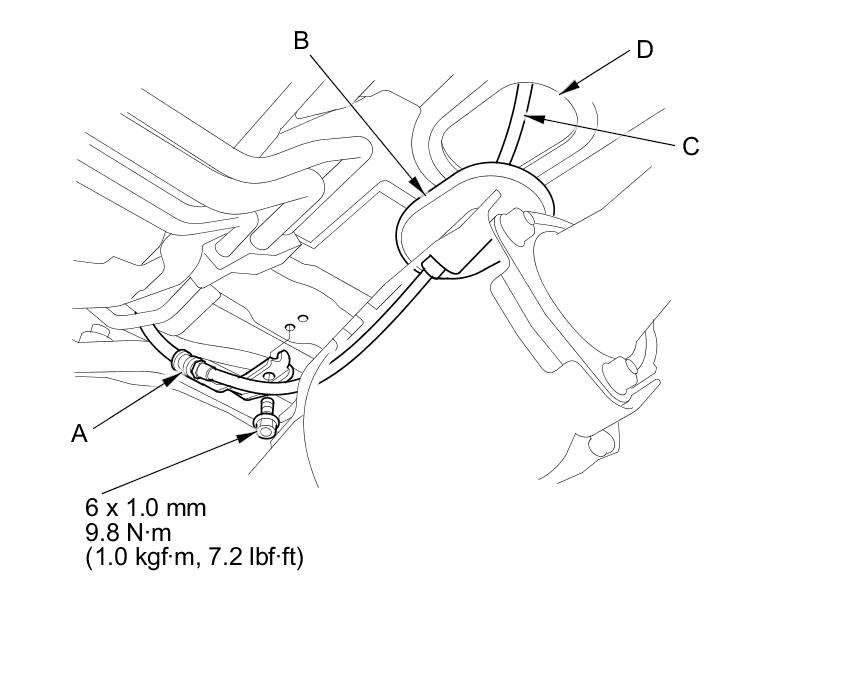 B

D

C

A

6 x 1.0 mm
9.8 N·m
(1.0 kgf·m, 7.2 lbf·ft)