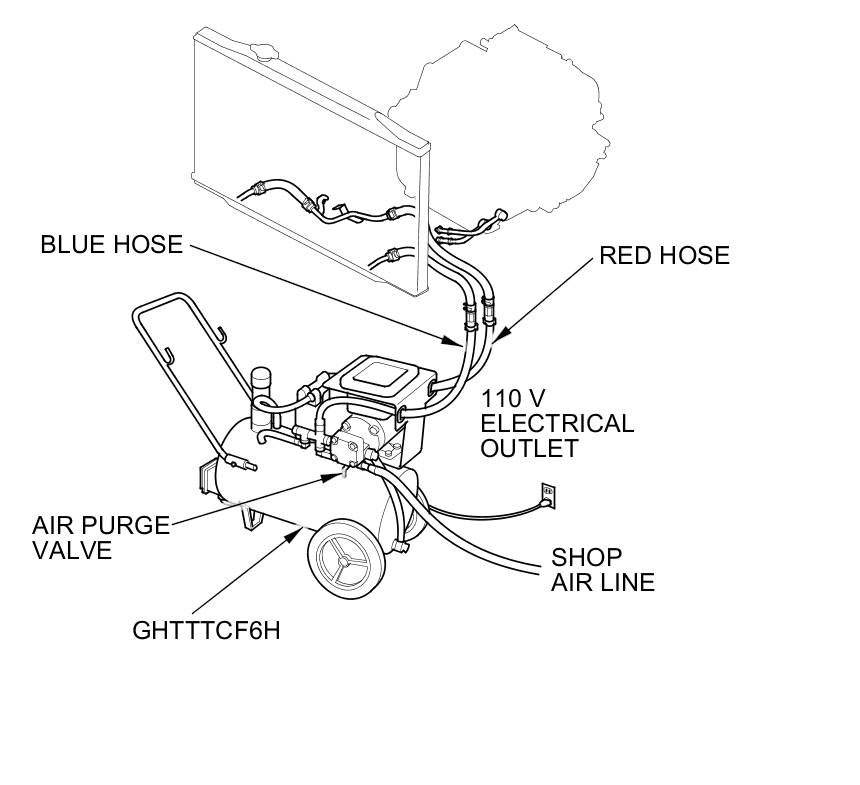 BLUE HOSE

RED HOSE

110 V
ELECTRICAL
OUTLET

AIR PURGE
VALVE

SHOP
AIR LINE

GHTTTCF6H