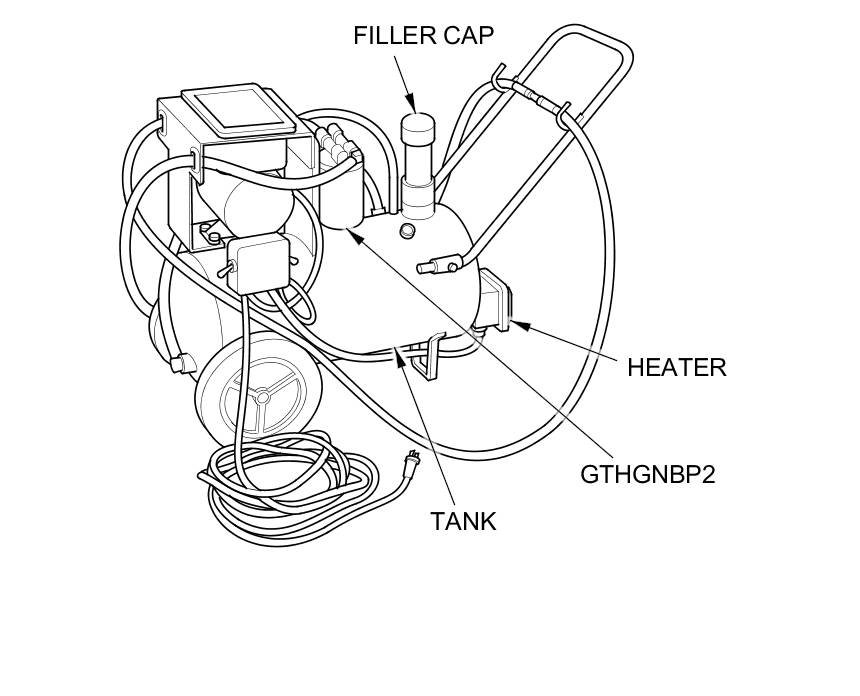 FILLER CAP

HEATER

GTHGNBP2

TANK