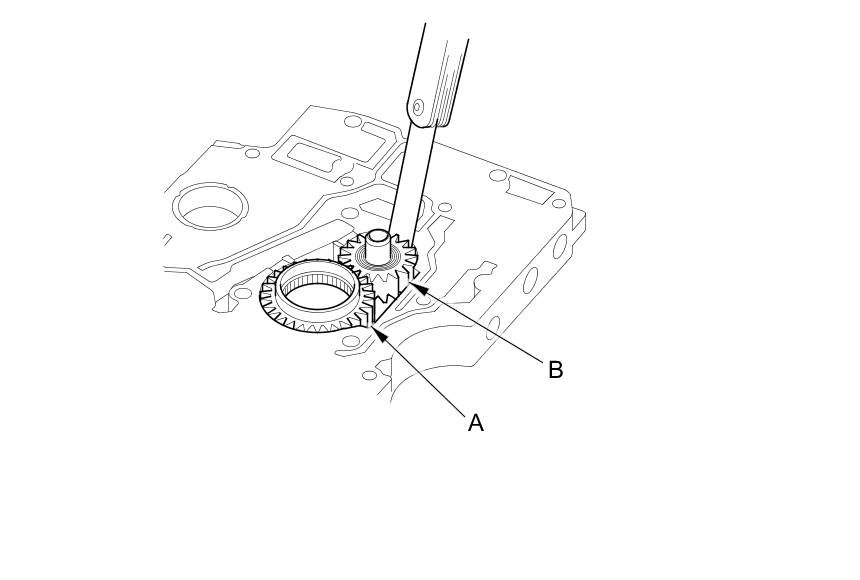 B

A