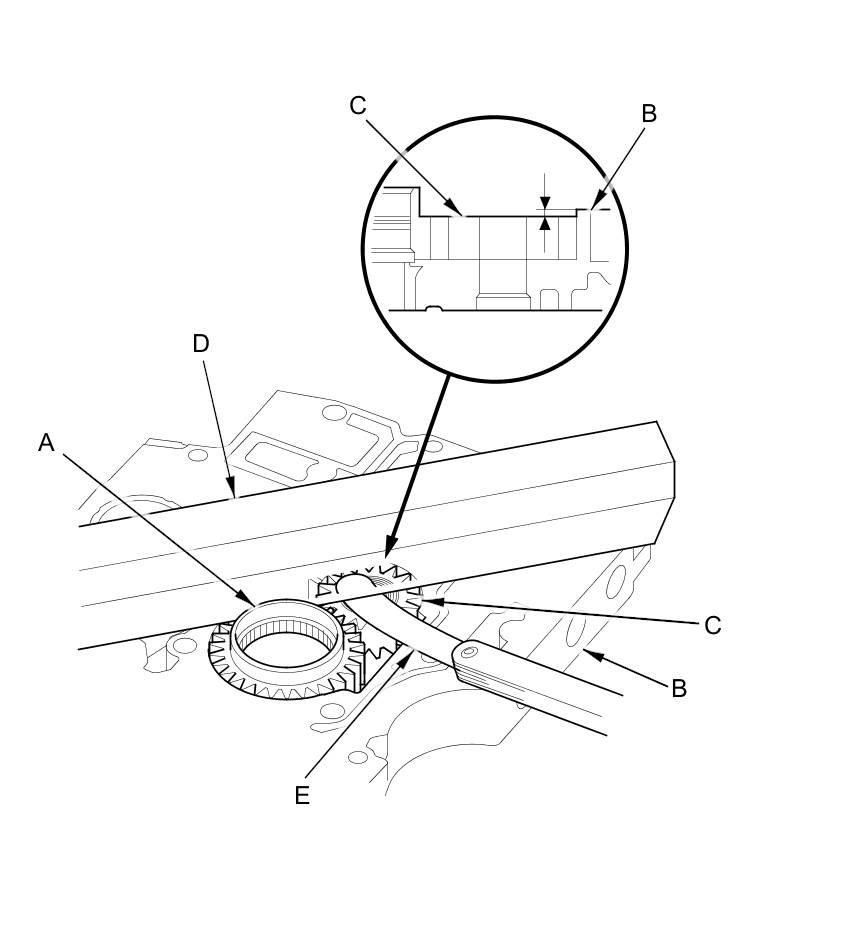 C
B
D
A
C
B
E