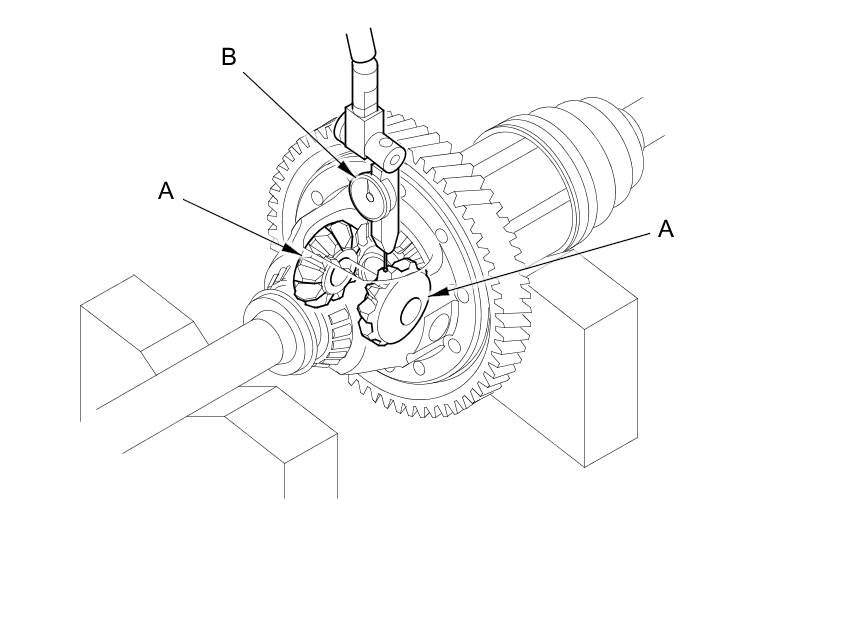 B
A
A