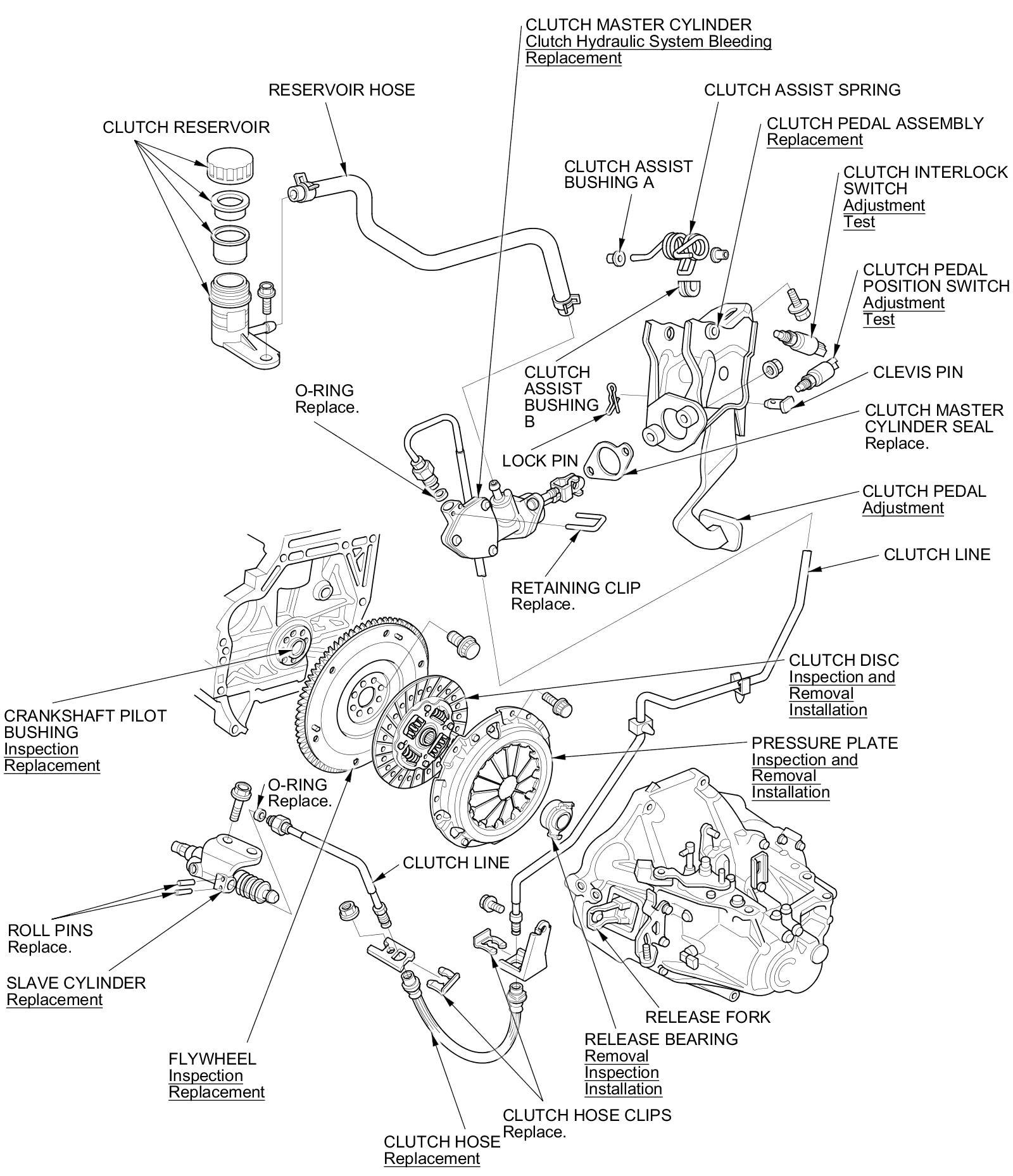 CLUTCH MASTER CYLINDER
Clutch Hydraulic System Bleeding
Replacement

RESERVOIR HOSE

CLUTCH ASSIST SPRING

CLUTCH RESERVOIR

CLUTCH PEDAL ASSEMBLY
Replacement

CLUTCH ASSIST
BUSHING A

CLUTCH INTERLOCK
SWITCH
Adjustment
Test

CLUTCH PEDAL
POSITION SWITCH
Adjustment
Test

CLUTCH
ASSIST
BUSHING
B

CLEVIS PIN

O-RING
Replace.

CLUTCH MASTER
CYLINDER SEAL
Replace.

LOCK PIN

CLUTCH PEDAL
Adjustment

CLUTCH LINE

RETAINING CLIP
Replace.

CLUTCH DISC
Inspection and
Removal
Installation

CRANKSHAFT PILOT
BUSHING
Inspection
Replacement

PRESSURE PLATE
Inspection and
Removal
Installation

O-RING
Replace.

CLUTCH LINE

ROLL PINS
Replace.

SLAVE CYLINDER
Replacement

RELEASE FORK

RELEASE BEARING
Removal
Inspection
Installation

FLYWHEEL
Inspection
Replacement

CLUTCH HOSE CLIPS
Replace.

CLUTCH HOSE
Replacement