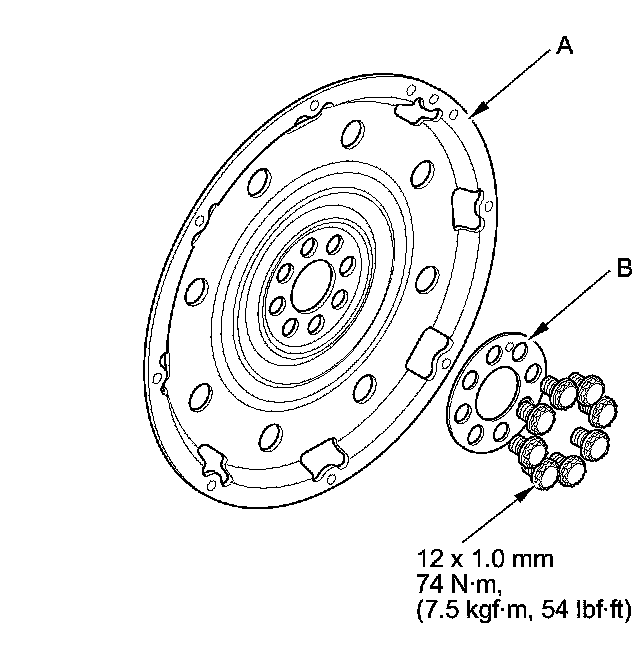 A

B

12 x 1.0 mm
74 N·m,
(7.5 kgf·m, 54 lbf·ft)