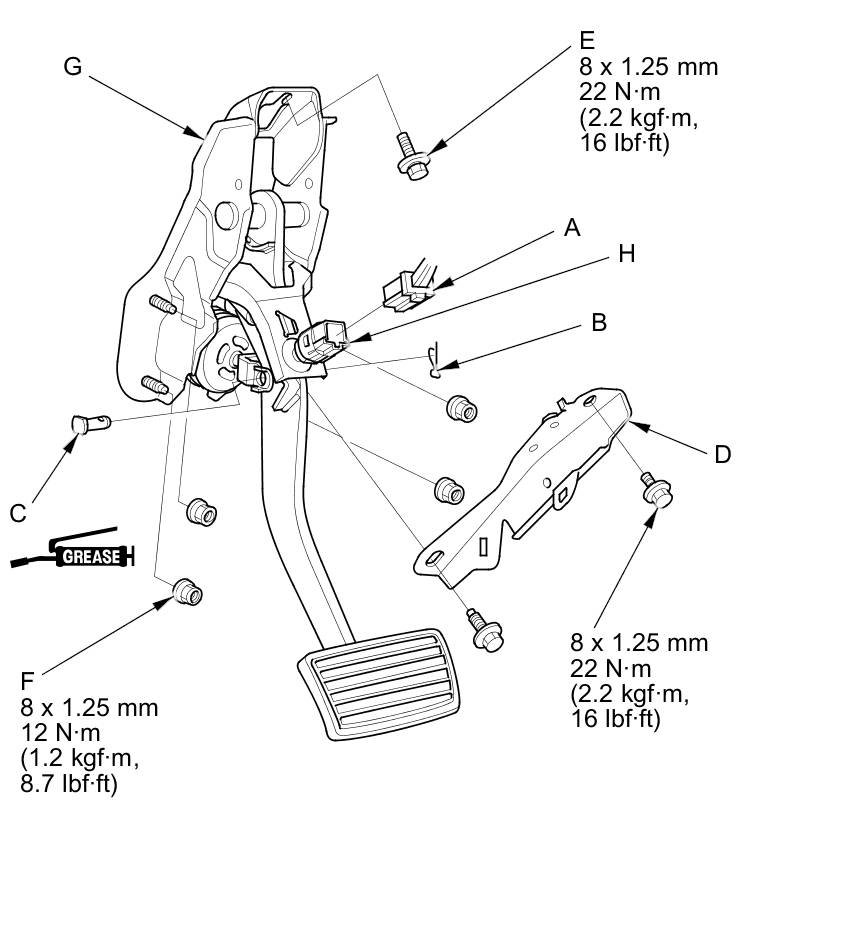 G

E
8 x 1.25 mm
22 N·m
(2.2 kgf·m,
16 lbf·ft)

A

H

B

D

C

GREASE

8 x 1.25 mm
22 N·m
(2.2 kgf·m,
16 lbf·ft)

F
8 x 1.25 mm
12 N·m
(1.2 kgf·m,
8.7 lbf·ft)