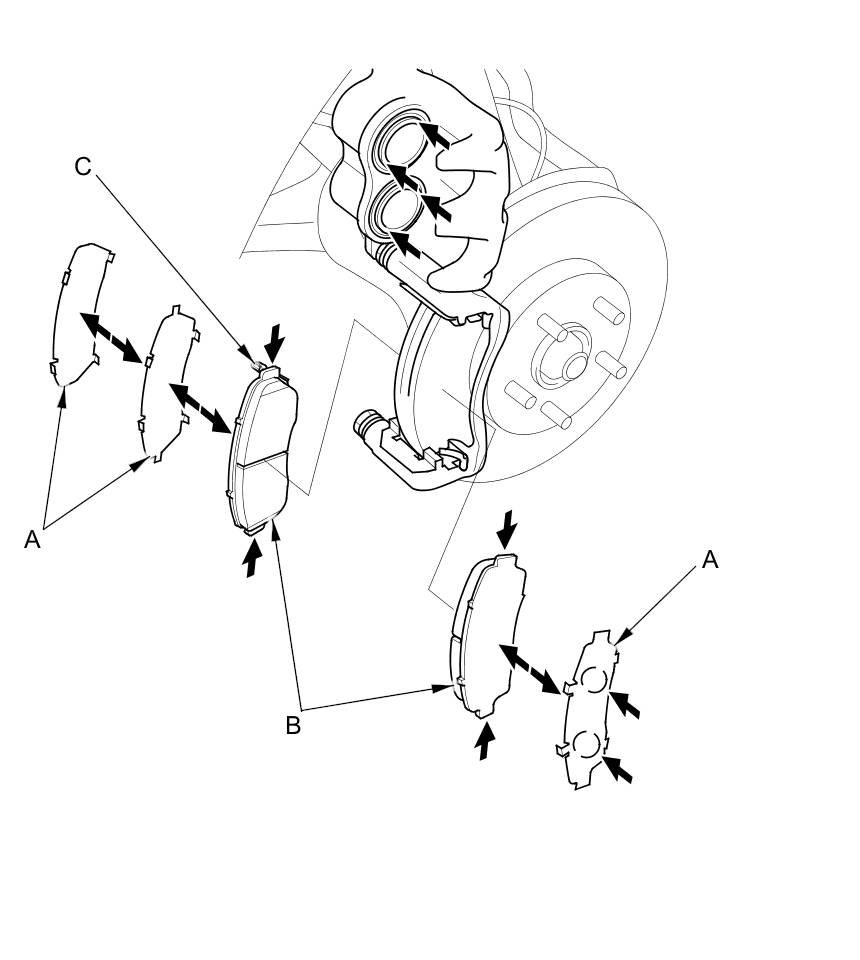 C

A

A

B