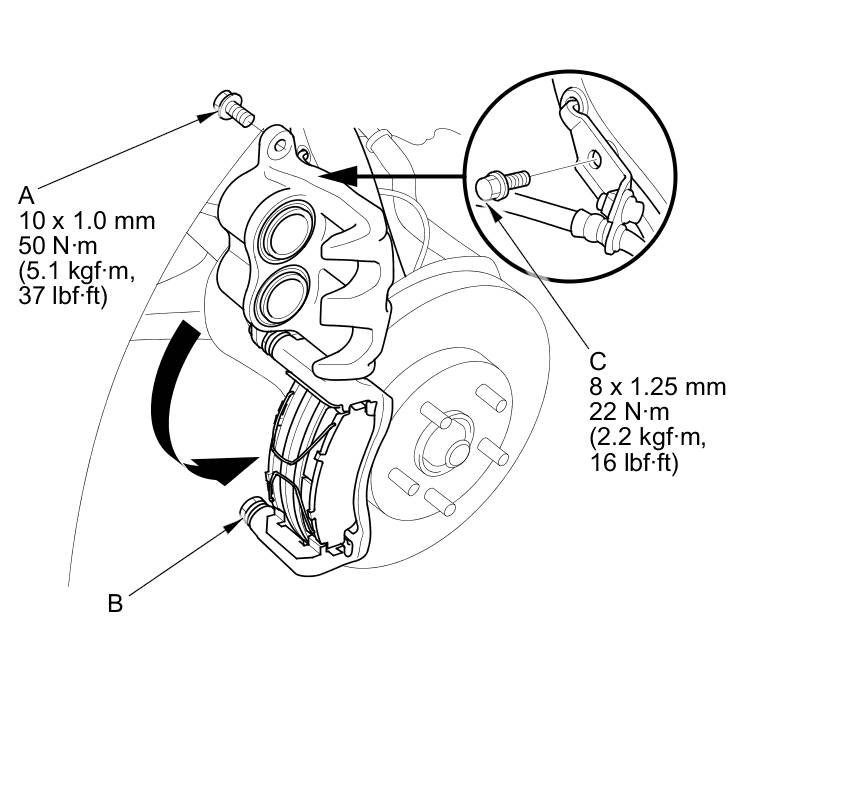 A
10 x 1.0 mm
50 N·m
(5.1 kgf·m,
37 lbf·ft)

C
8 x 1.25 mm
22 N·m
(2.2 kgf·m,
16 lbf·ft)

B