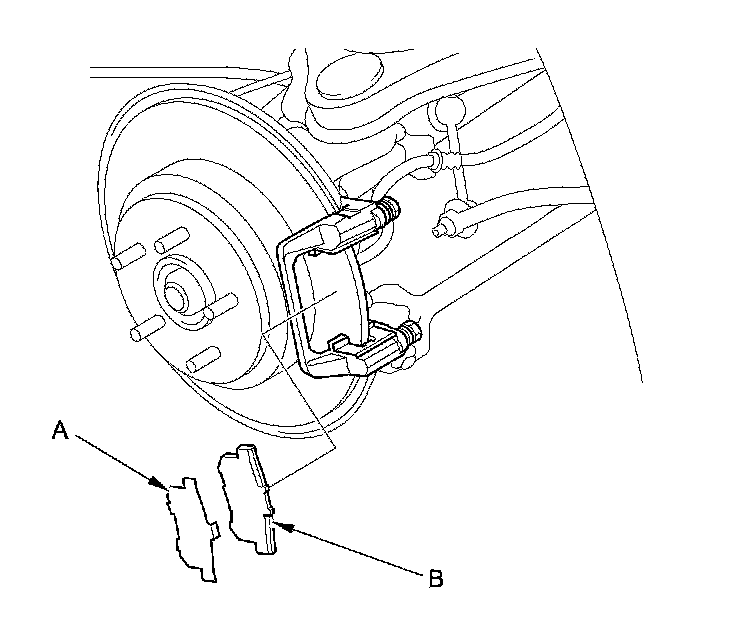 A

B