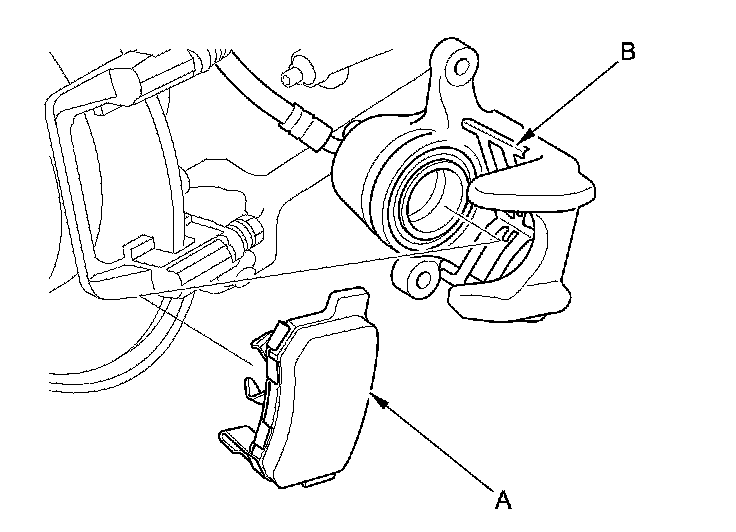 B

A