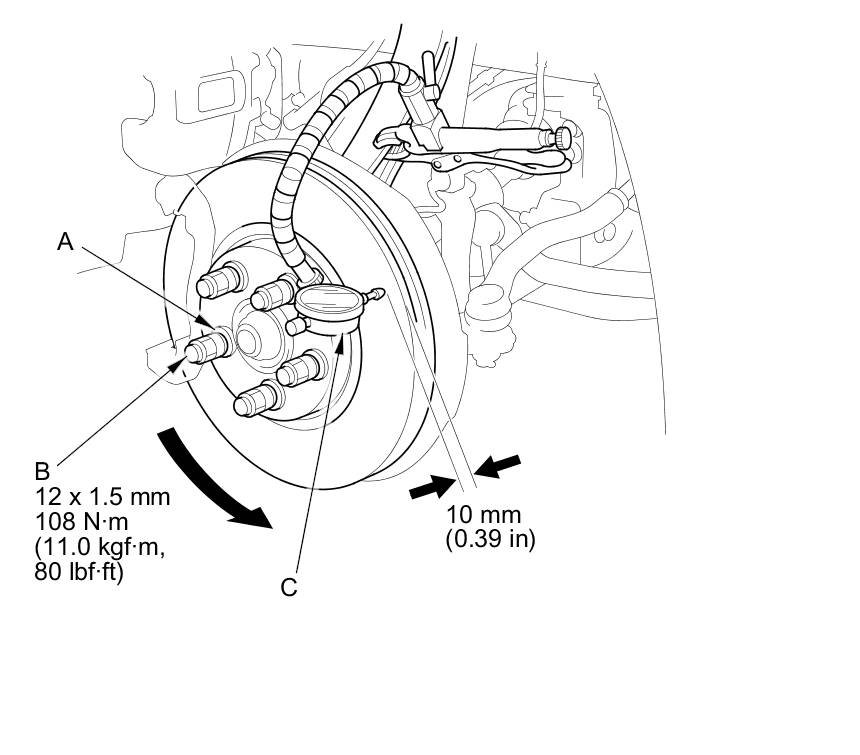 A

B
12 x 1.5 mm
108 N·m
(11.0 kgf·m,
80 lbf·ft)

C

10 mm
(0.39 in)