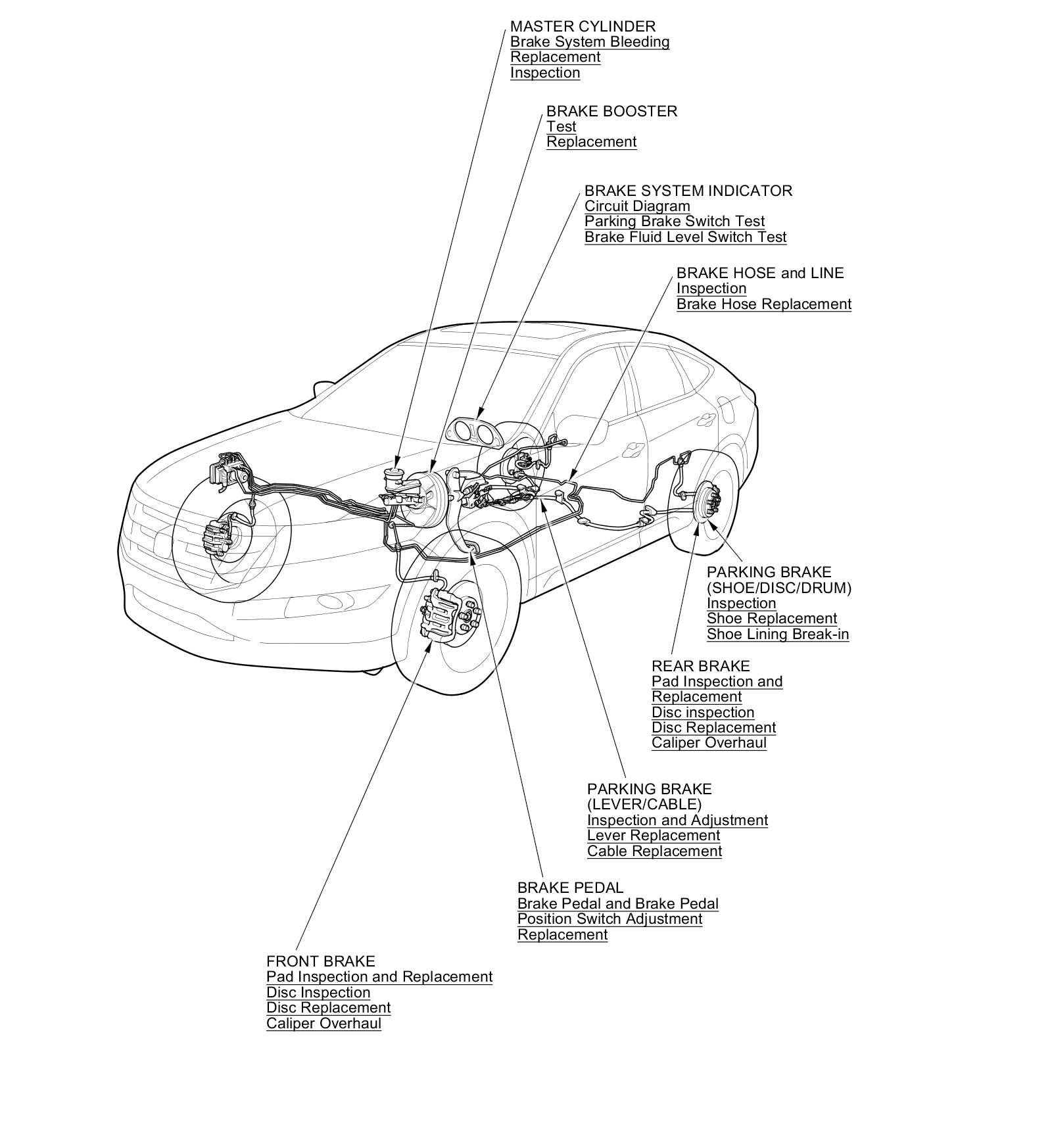 MASTER CYLINDER
Brake System Bleeding
Replacement
Inspection

BRAKE BOOSTER
Test
Replacement

BRAKE SYSTEM INDICATOR
Circuit Diagram
Parking Brake Switch Test
Brake Fluid Level Switch Test

BRAKE HOSE and LINE
Inspection
Brake Hose Replacement

PARKING BRAKE
(SHOE/DISC/DRUM)
Inspection
Shoe Replacement
Shoe Lining Break-in

REAR BRAKE
Pad Inspection and Replacement
Disc inspection
Disc Replacement
Caliper Overhaul

PARKING BRAKE
(LEVER/CABLE)
Inspection and Adjustment
Lever Replacement
Cable Replacement

BRAKE PEDAL
Brake Pedal and Brake Pedal Position Switch Adjustment
Replacement

FRONT BRAKE
Pad Inspection and Replacement
Disc Inspection
Disc Replacement
Caliper Overhaul