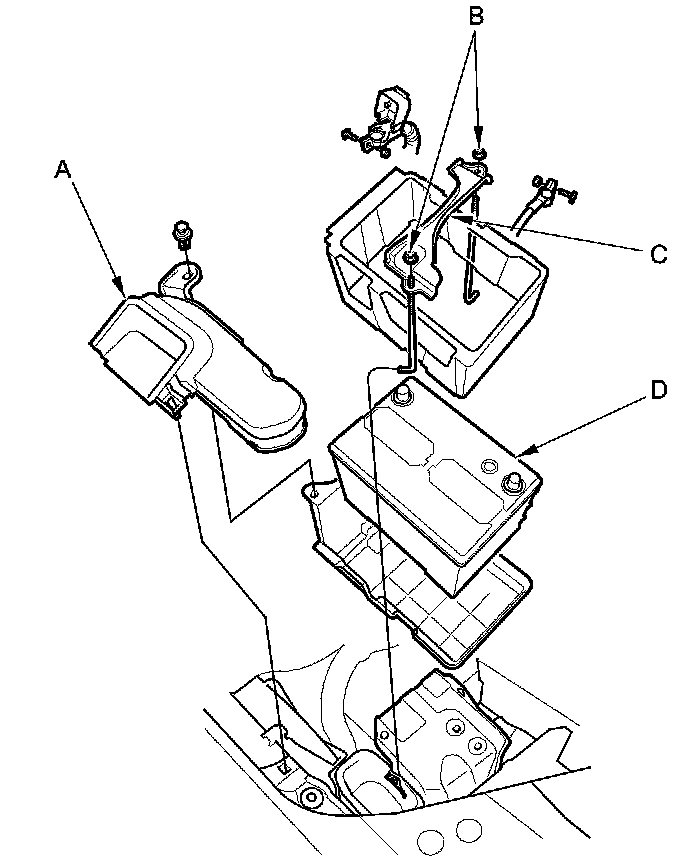 B

A

C

D