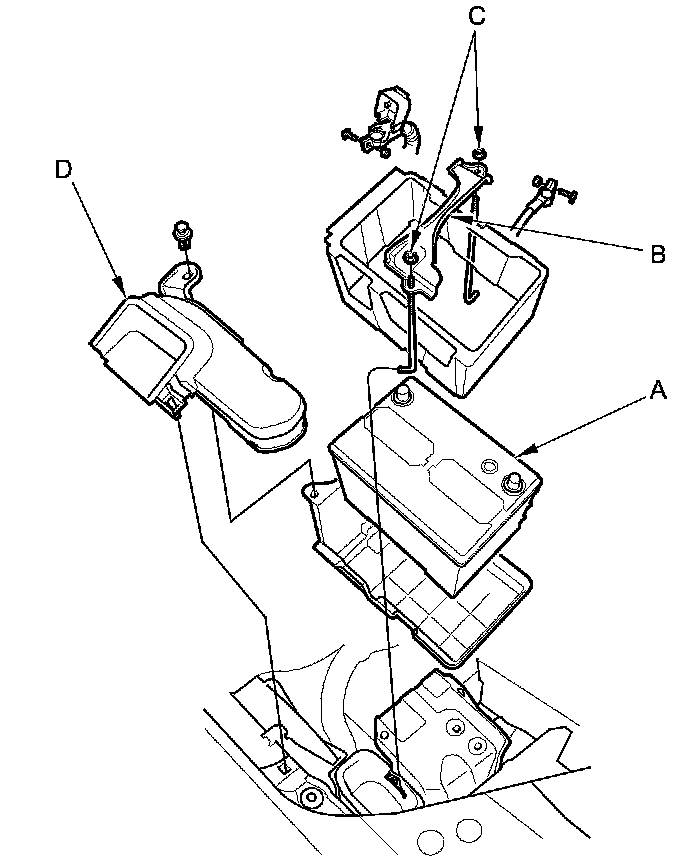 C
D
B
A