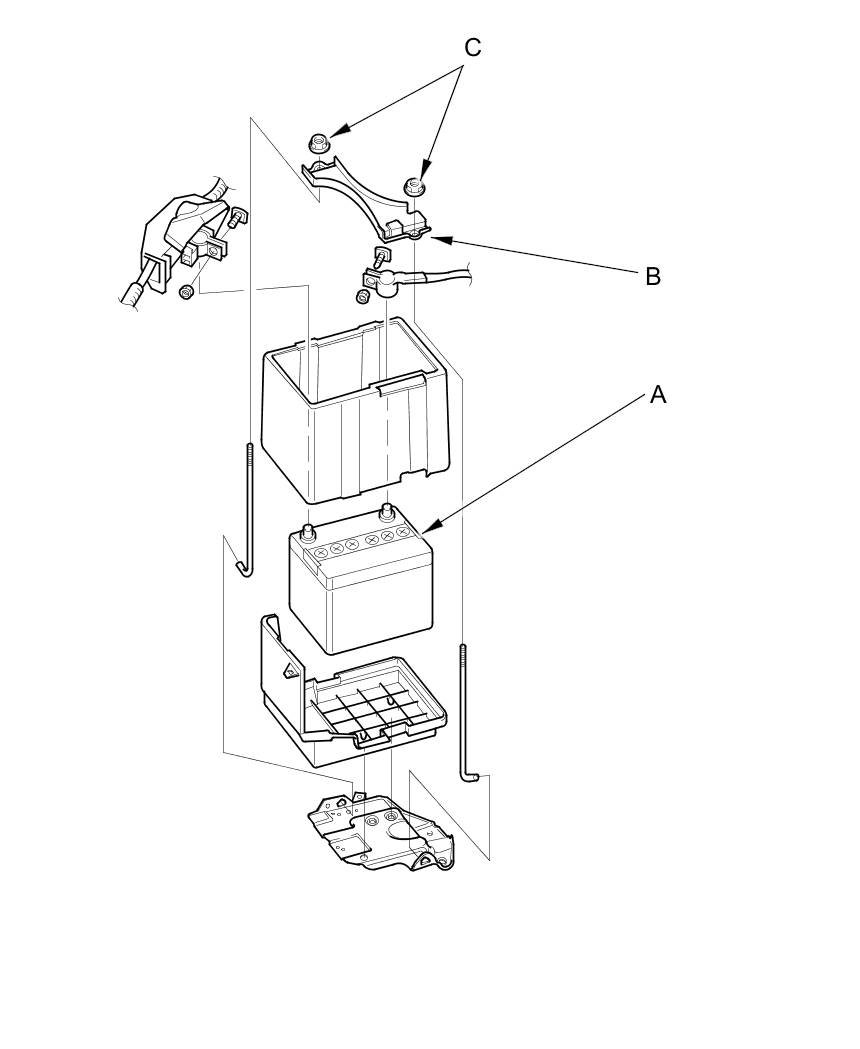 C
B
A