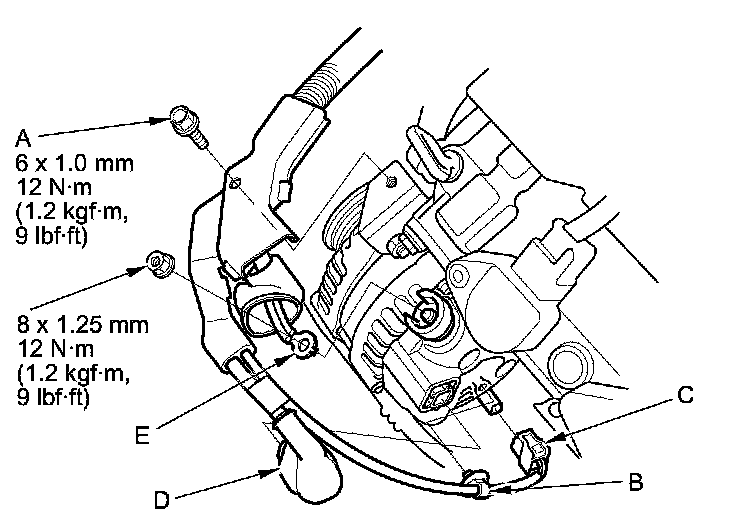 A
6 x 1.0 mm
12 N·m
(1.2 kgf·m,
9 lbf·ft)

8 x 1.25 mm
12 N·m
(1.2 kgf·m,
9 lbf·ft)

E

D

C

B