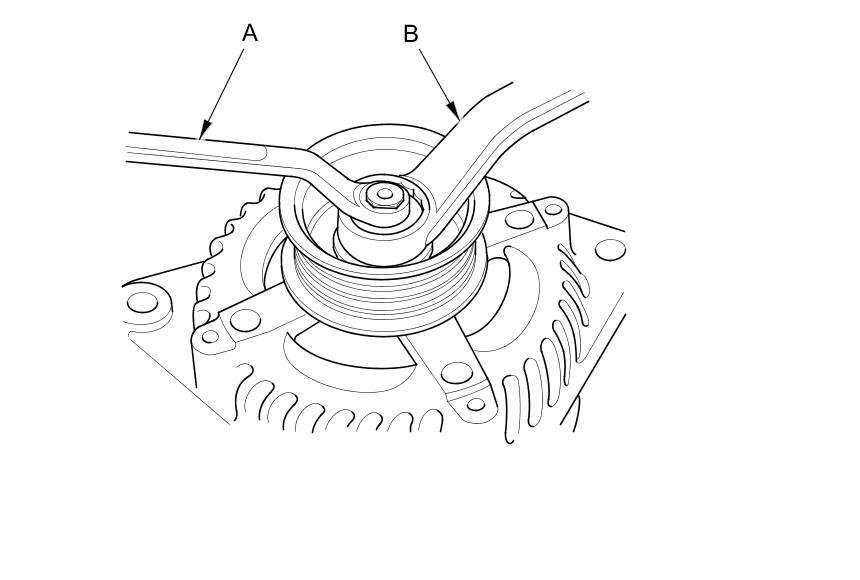 A

B