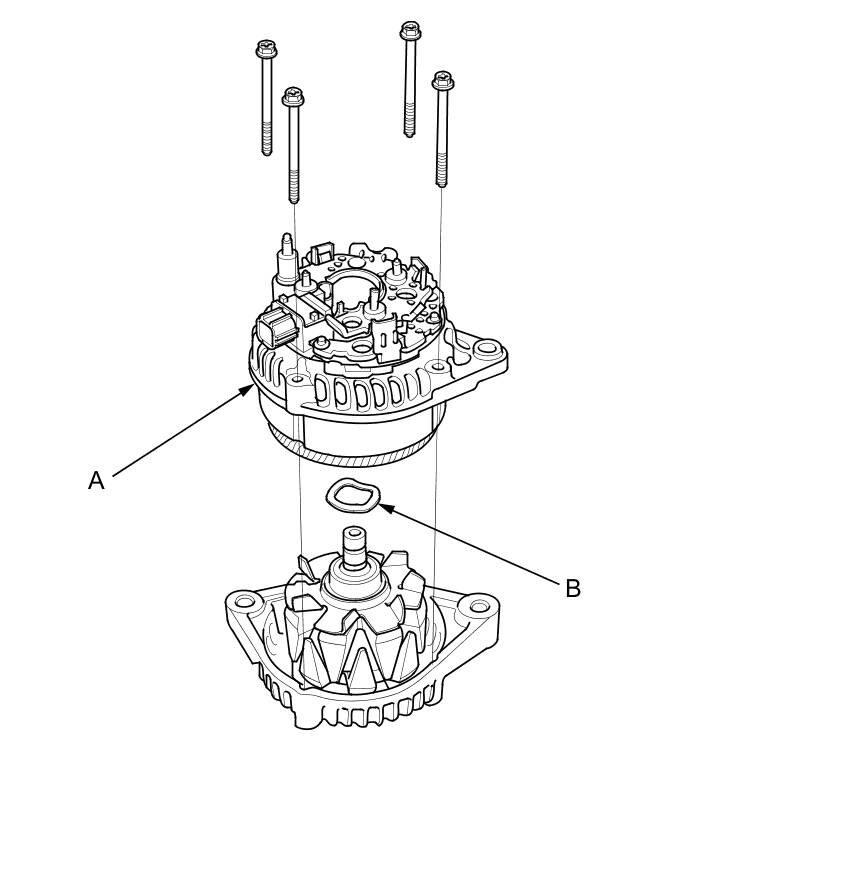 A

B