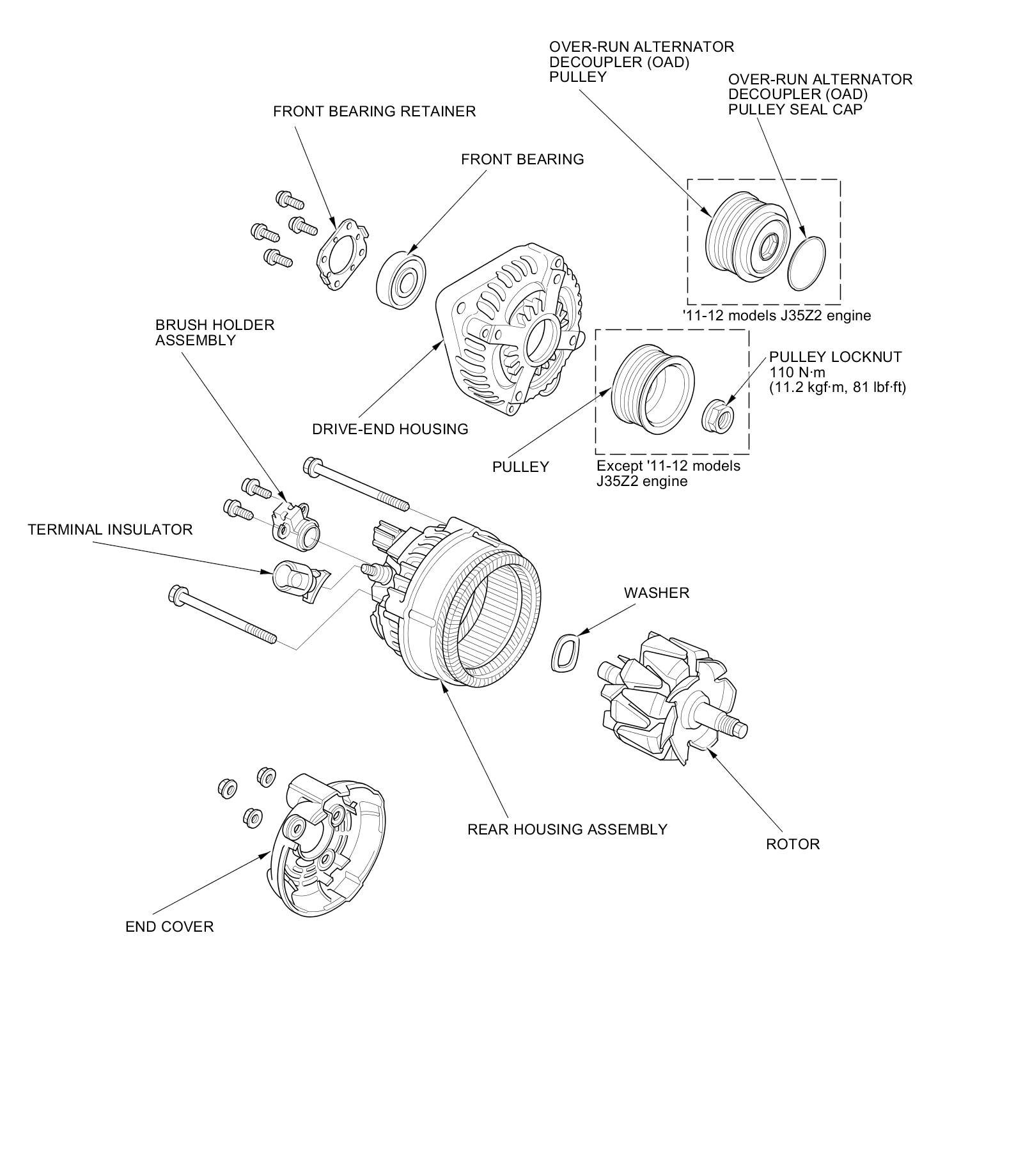 OVER-RUN ALTERNATOR DECOUPLER (OAD) PULLEY

OVER-RUN ALTERNATOR DECOUPLER (OAD) PULLEY SEAL CAP

FRONT BEARING RETAINER

FRONT BEARING

'11-12 models J35Z2 engine

BRUSH HOLDER ASSEMBLY

PULLEY LOCKNUT
110 N·m
(11.2 kgf·m, 81 lbf·ft)

DRIVE-END HOUSING

PULLEY

Except '11-12 models J35Z2 engine

TERMINAL INSULATOR

WASHER

REAR HOUSING ASSEMBLY

ROTOR

END COVER