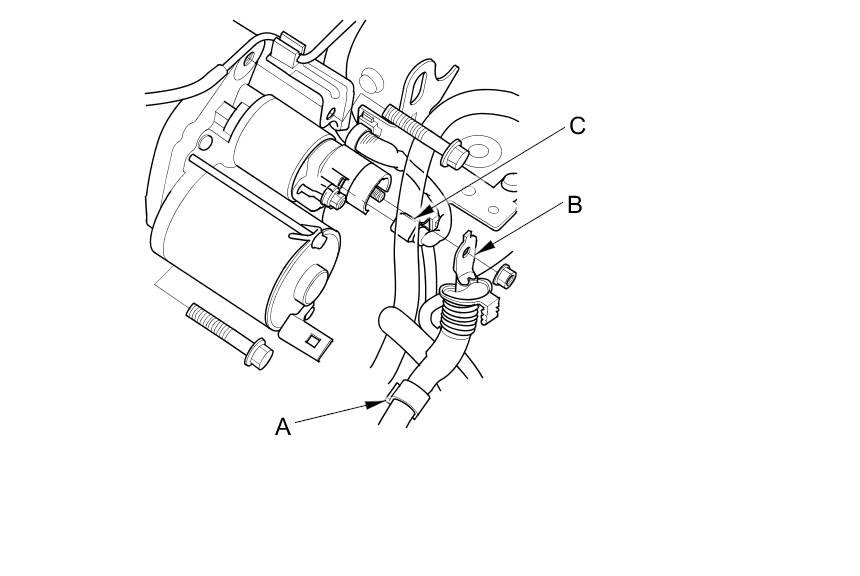 C
B
A