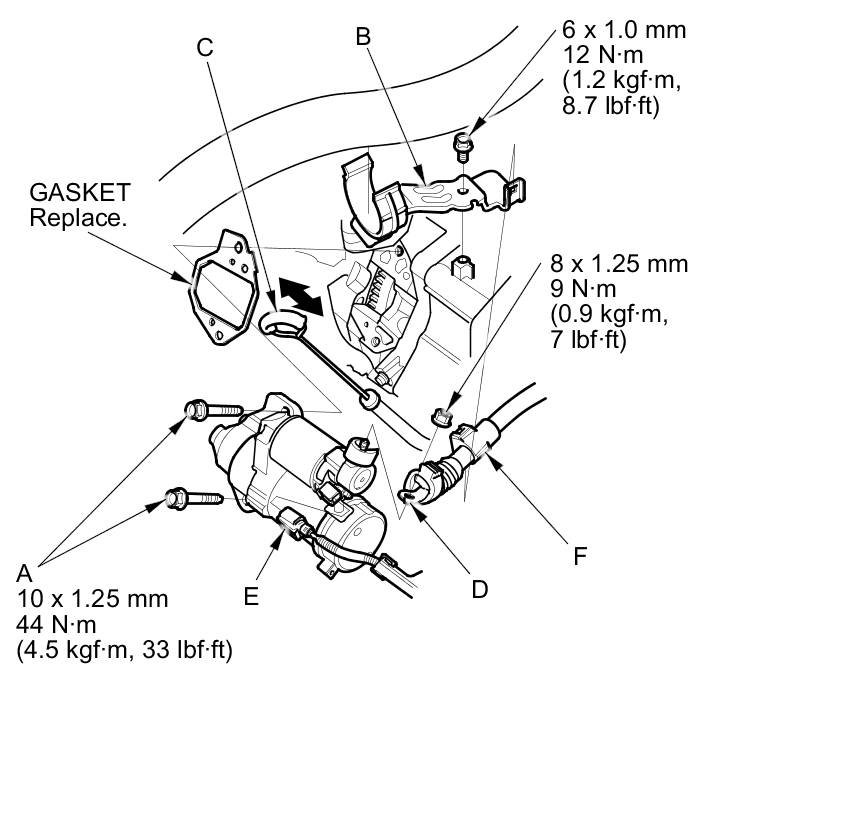 C

B

6 x 1.0 mm
12 N·m
(1.2 kgf·m,
8.7 lbf·ft)

GASKET
Replace.

8 x 1.25 mm
9 N·m
(0.9 kgf·m,
7 lbf·ft)

A
10 x 1.25 mm
44 N·m
(4.5 kgf·m, 33 lbf·ft)

E

D

F