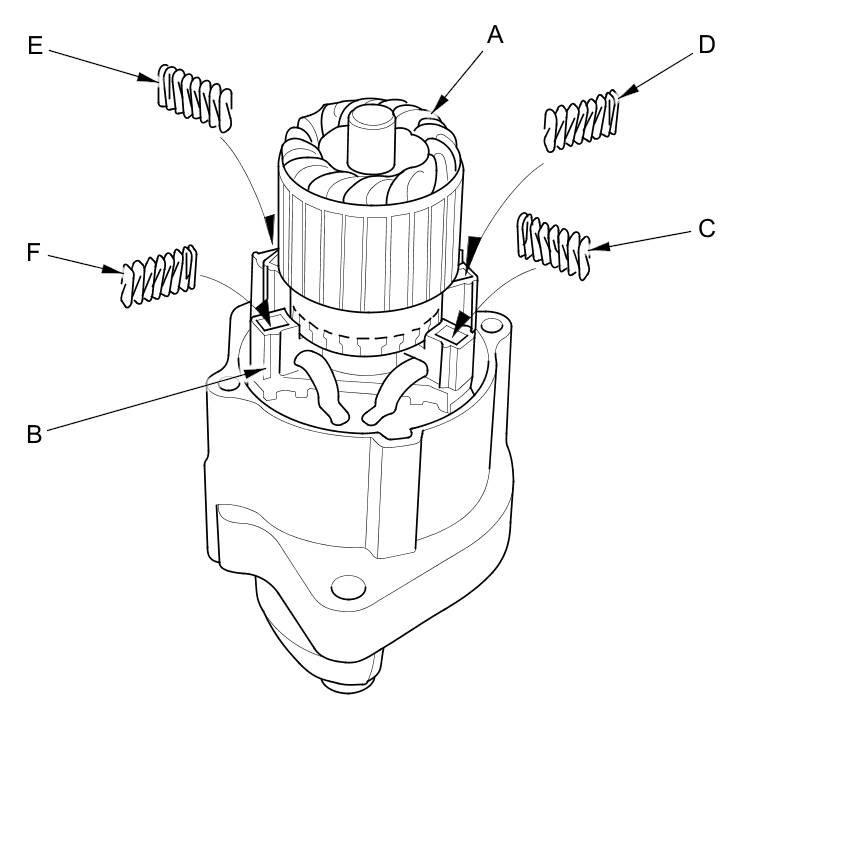 E
A
D
F
C
B