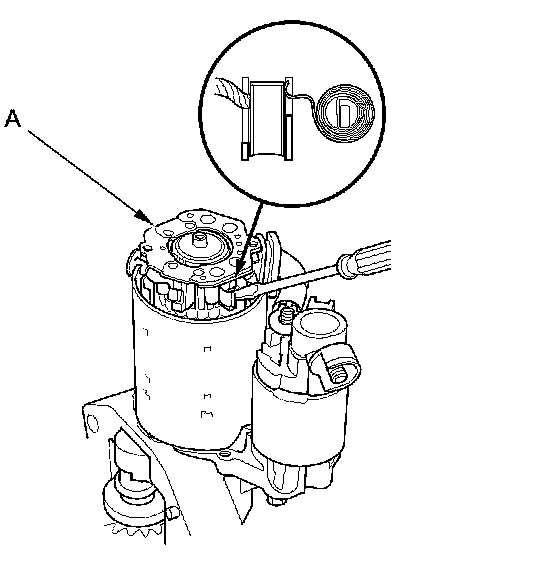 A