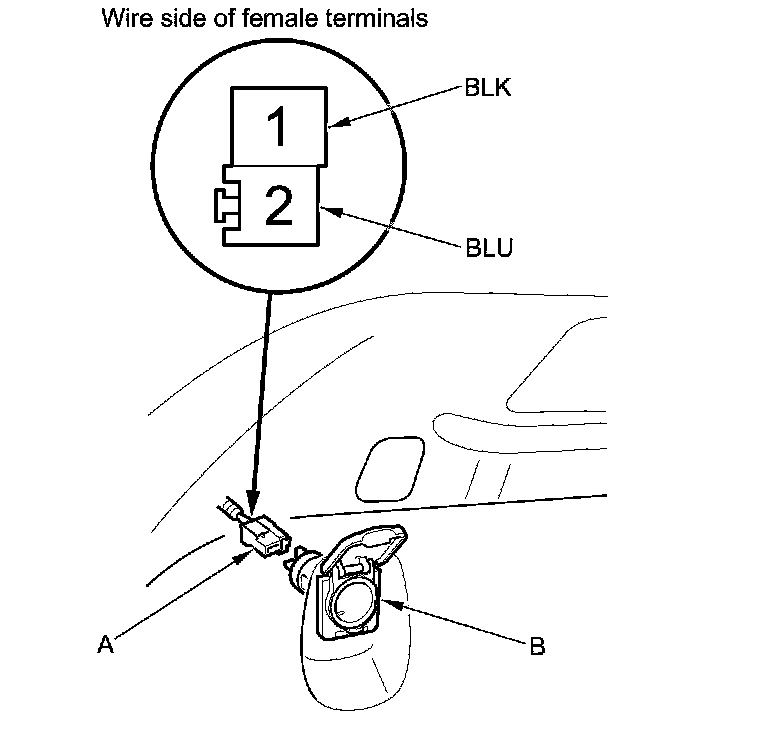 Wire side of female terminals

1

BLK

2

BLU

A

B