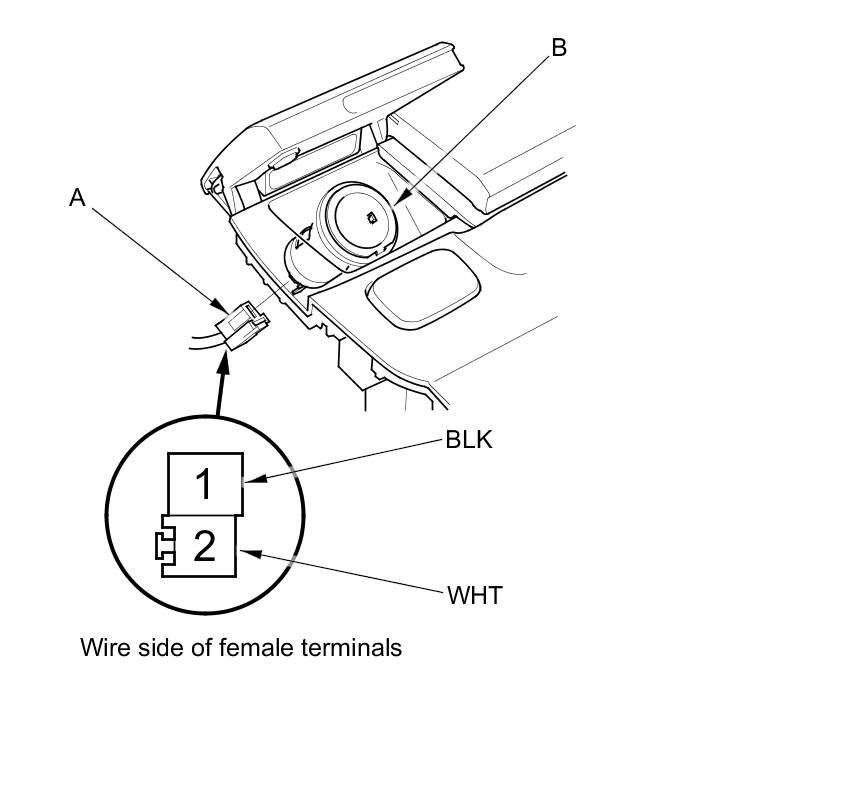 B

A

BLK

1

2

WHT

Wire side of female terminals