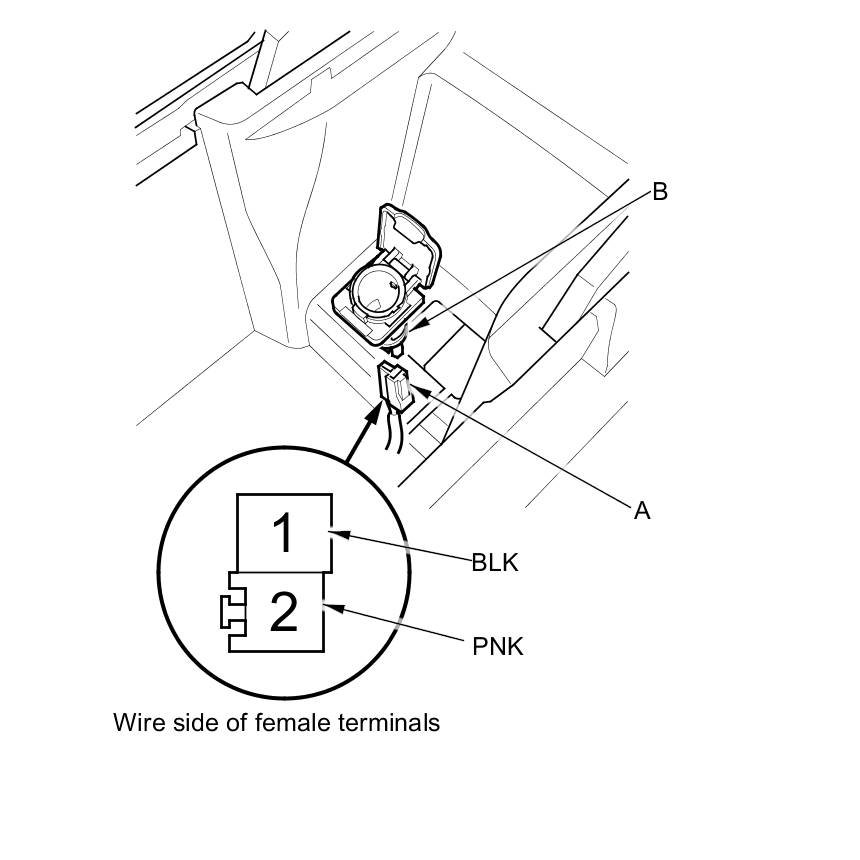 B

A

1

BLK

2

PNK

Wire side of female terminals