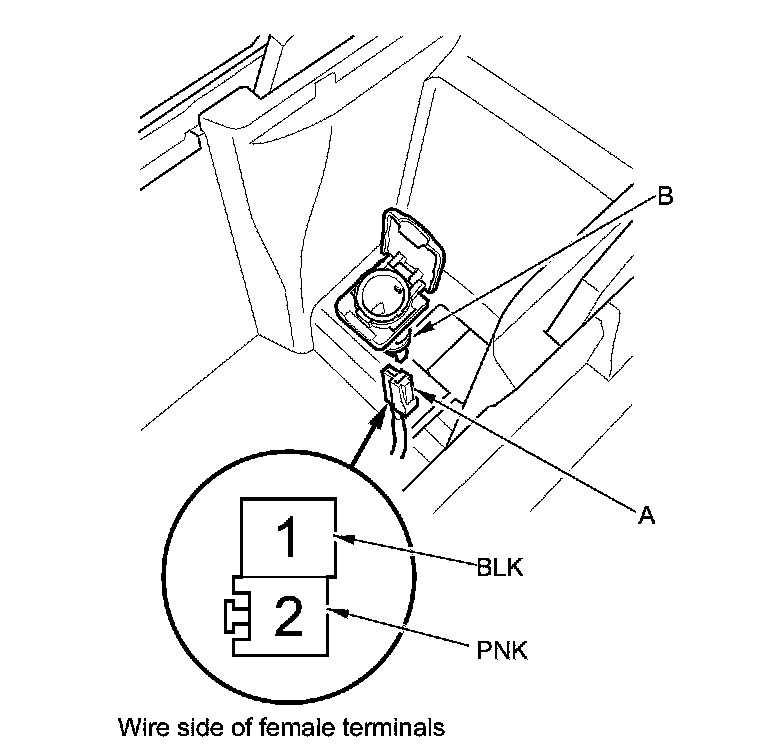 B

A

1

BLK

2

PNK

Wire side of female terminals